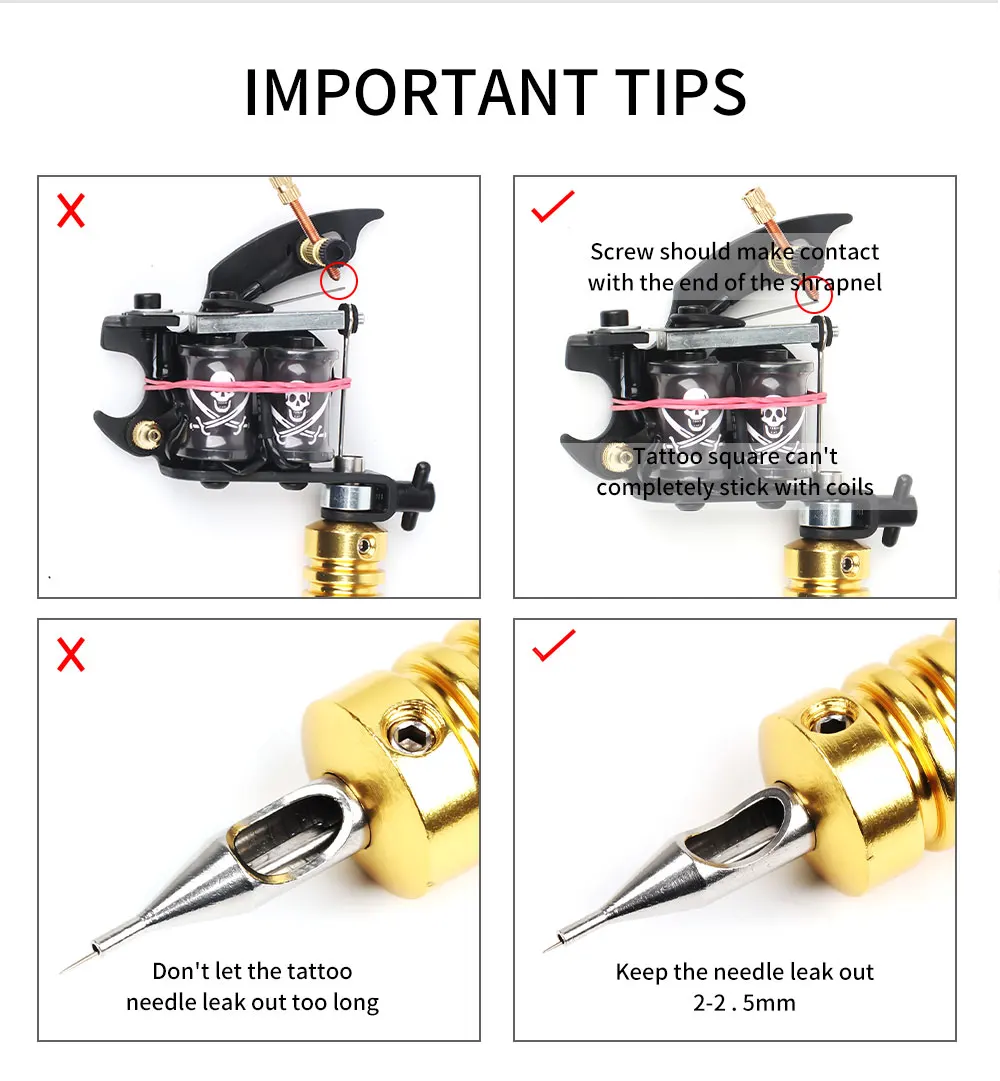 IMPORTANT TIPS

Screw should make contact with the end of the shrapnel

Tattoo square can't completely stick with coils

Don't let the tattoo needle leak out too long

Keep the needle leak out 2-2 . 5mm