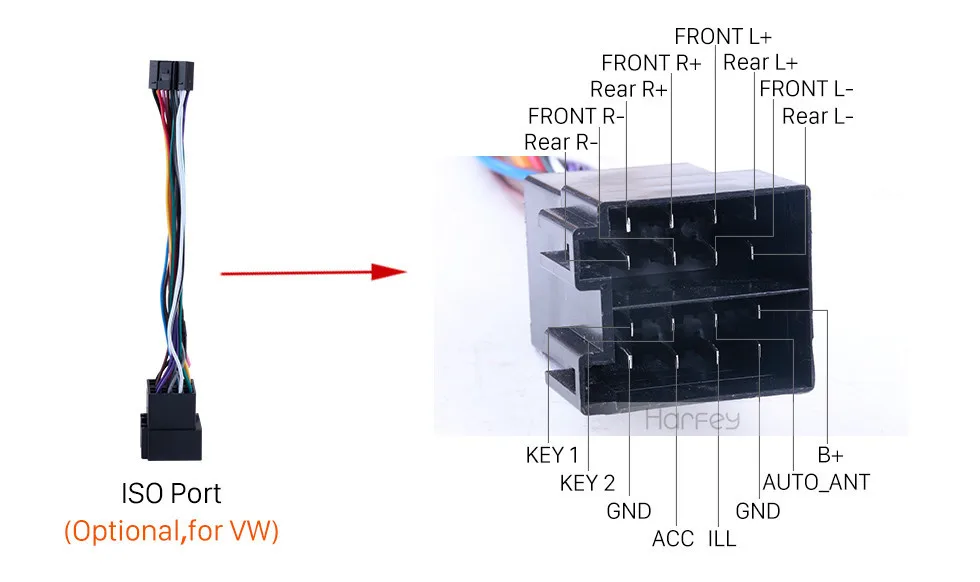 ISO Port
(Optional,for VW)

FRONT L+
FRONT R+
Rear L+
Rear R+
FRONT L-
FRONT R-
Rear L-
Rear R-

Harfey

KEY 1
KEY 2
GND
ACC
ILL
GND
AUTO_ANT
B+