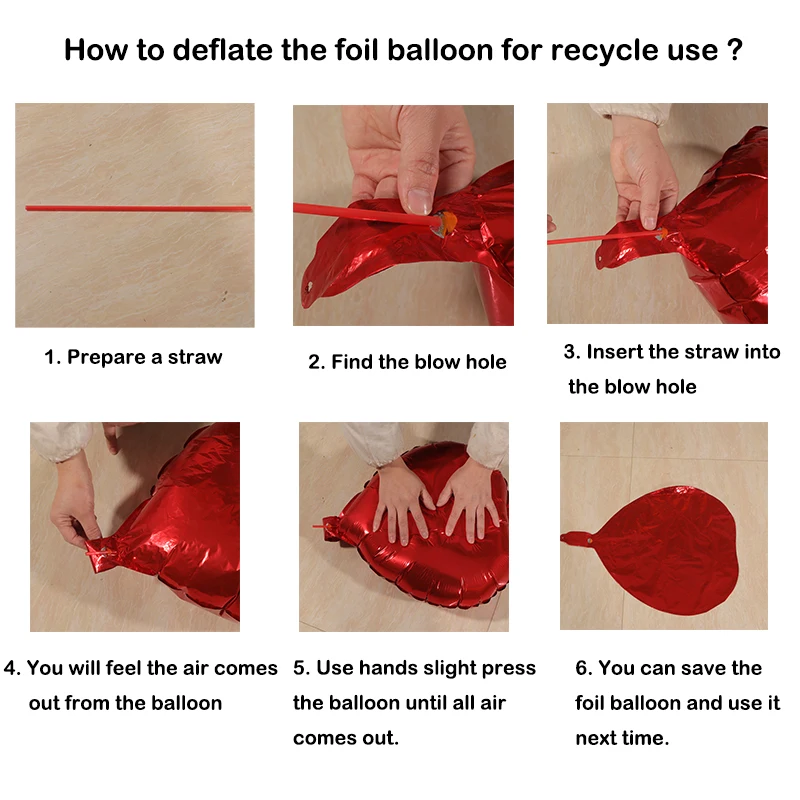 How to deflate the foil balloon for recycle use ?

1. Prepare a straw

2. Find the blow hole

3. Insert the straw into the blow hole

4. You will feel the air comes out from the balloon

5. Use hands slight press the balloon until all air comes out.

6. You can save the foil balloon and use it next time.