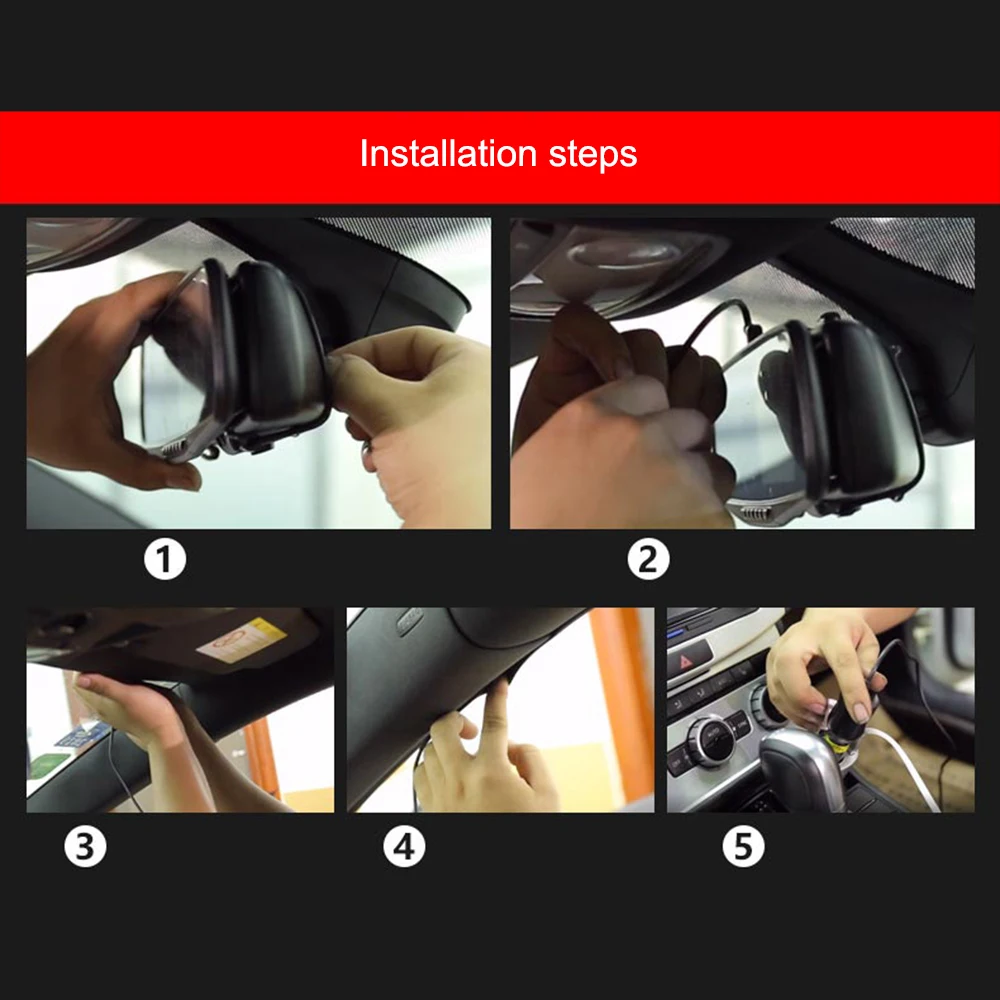 Installation steps

1

2

3

4

5