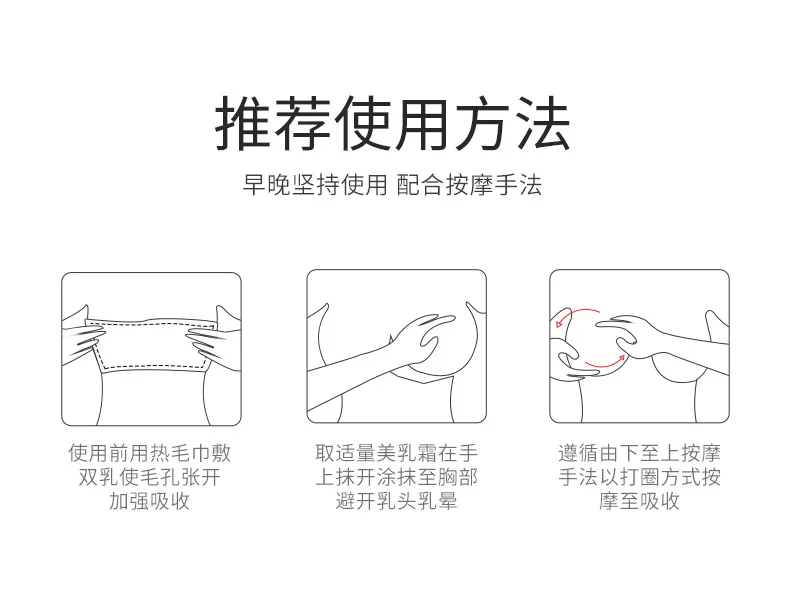 推荐使用方法

早晚坚持使用 配合按摩手法

使用前用热毛巾敷双乳使毛孔张开加强吸收

取适量美乳霜在手上抹开涂抹至胸部避开乳头乳晕

遵循由下至上按摩手法以打圈方式按摩至吸收