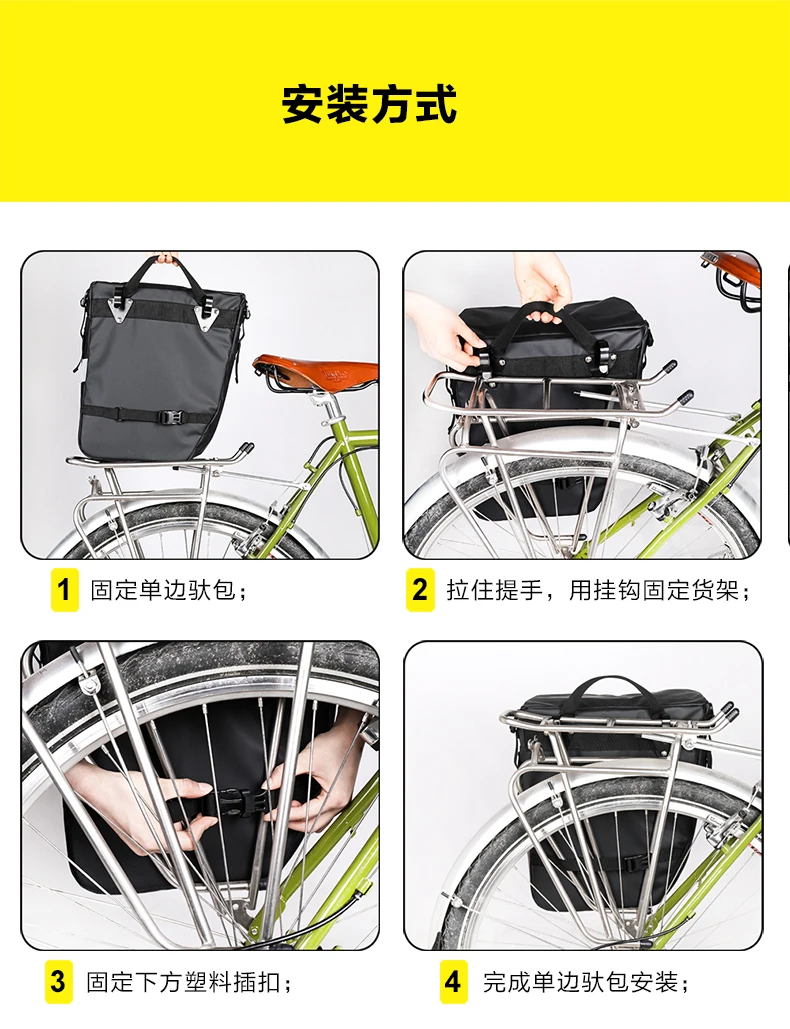 安装方式

1 固定单边驮包；

2 拉住提手，用挂钩固定货架；

3 固定下方塑料插扣；

4 完成单边驮包安装；