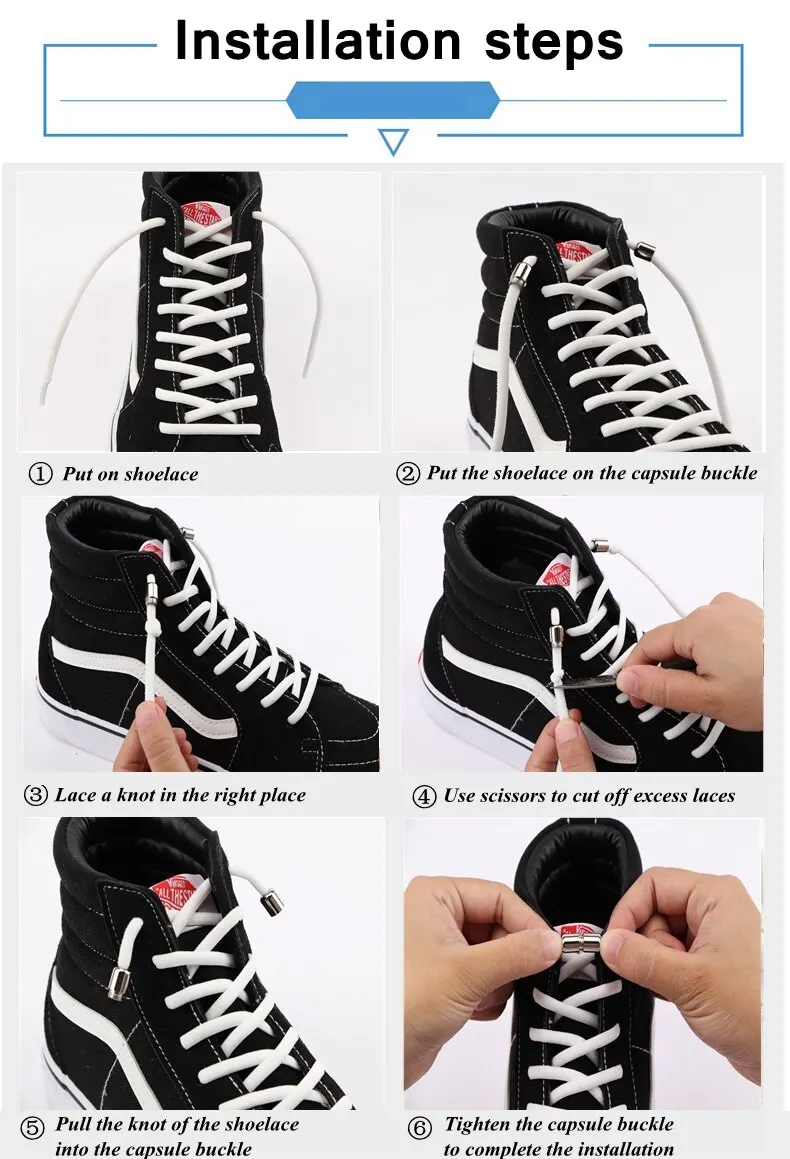 Installation steps

① Put on shoelace

② Put the shoelace on the capsule buckle

③ Lace a knot in the right place

④ Use scissors to cut off excess laces

⑤ Pull the knot of the shoelace into the capsule buckle

⑥ Tighten the capsule buckle to complete the installation