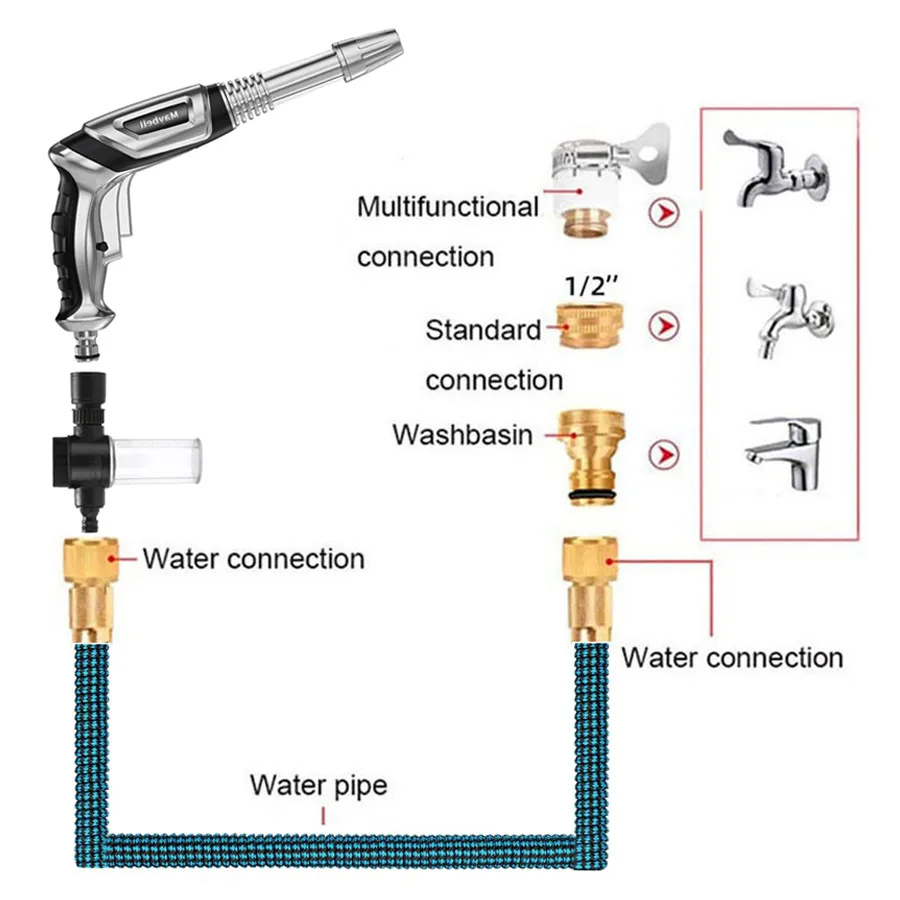 Maybell

Multifunctional connection

1/2''

Standard connection

Washbasin

Water connection

Water connection

Water pipe