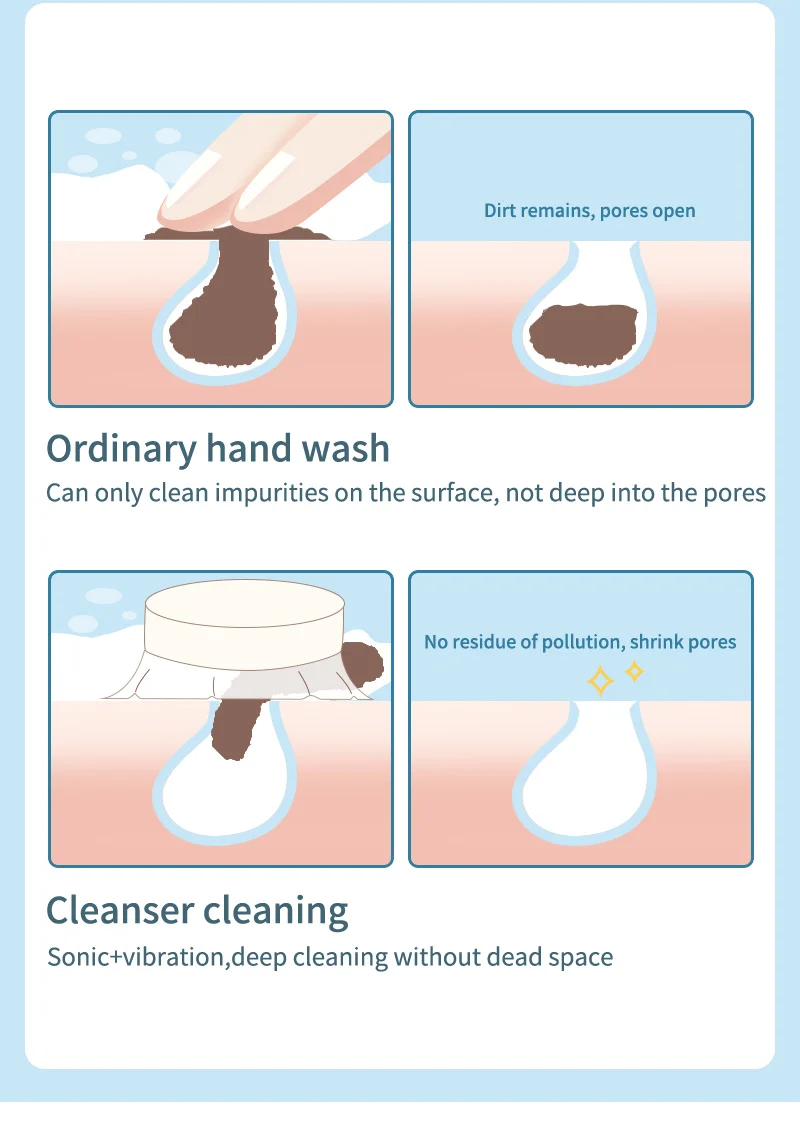 Dirt remains, pores open

Ordinary hand wash

Can only clean impurities on the surface, not deep into the pores

No residue of pollution, shrink pores

Cleanser cleaning

Sonic+vibration,deep cleaning without dead space