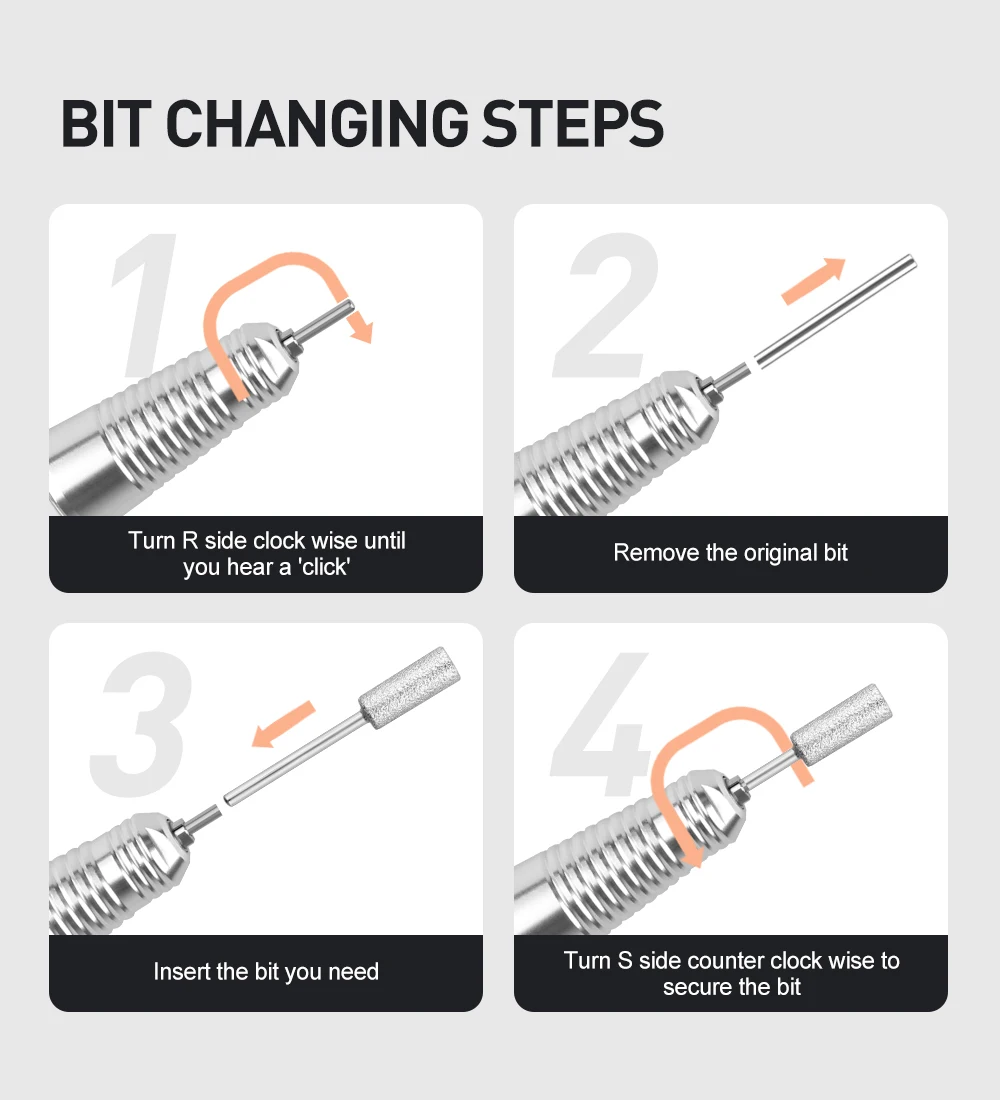 BIT CHANGING STEPS

1

Turn R side clock wise until you hear a 'click'

2

Remove the original bit

3

Insert the bit you need

4

Turn S side counter clock wise to secure the bit