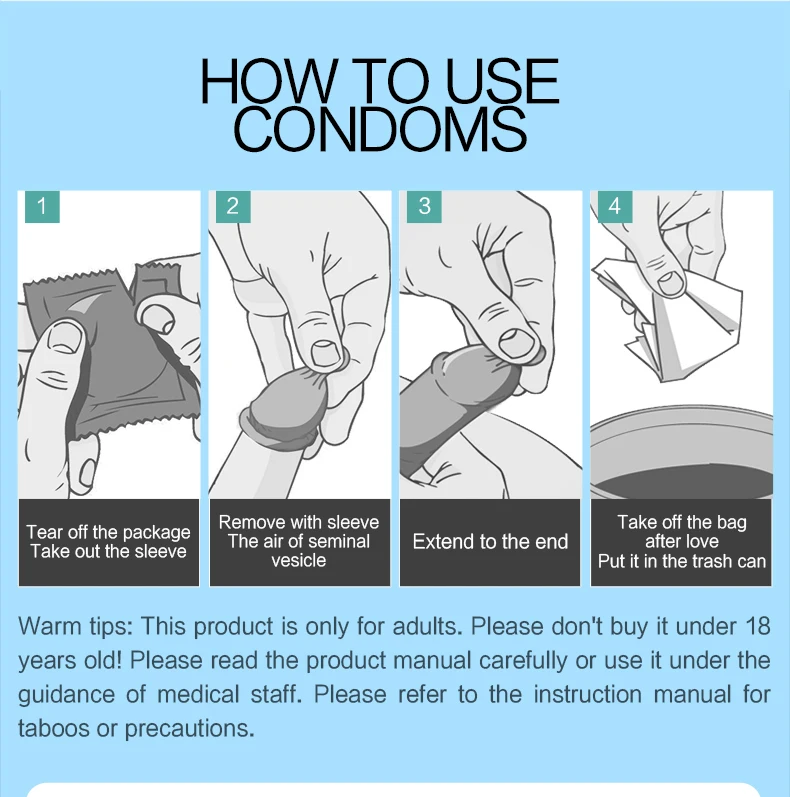 HOW TO USE CONDOMS

1

Tear off the package
Take out the sleeve

2

Remove with sleeve
The air of seminal vesicle

3

Extend to the end

4

Take off the bag after love
Put it in the trash can

Warm tips: This product is only for adults. Please don't buy it under 18 years old! Please read the product manual carefully or use it under the guidance of medical staff. Please refer to the instruction manual for taboos or precautions.