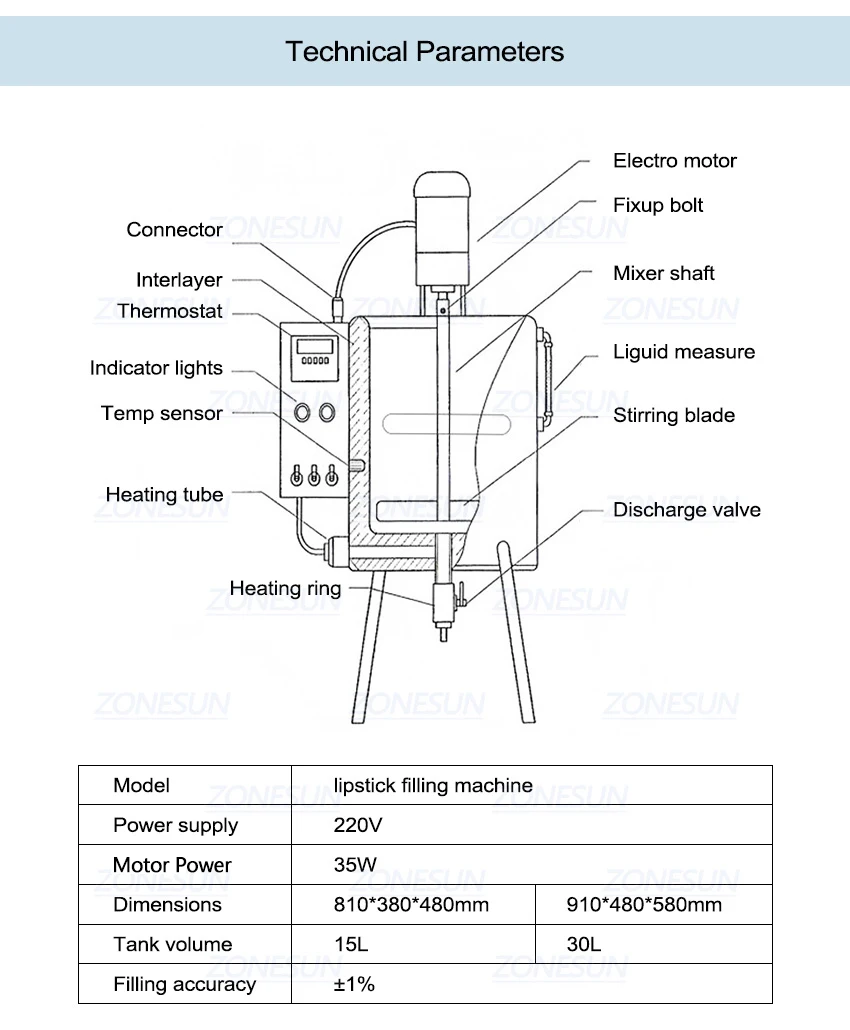 Technical Parameters

Connector
Interlayer
Thermostat
Indicator lights
Temp sensor
Heating tube
Heating ring
Electro motor
Fixup bolt
Mixer shaft
Liguid measure
Stirring blade
Discharge valve

ZONESUN

| Model | lipstick filling machine | |
|---|---|---|
| Power supply | 220V | |
| Motor Power | 35W | |
| Dimensions | 810*380*480mm | 910*480*580mm |
| Tank volume | 15L | 30L |
| Filling accuracy | ±1% | |