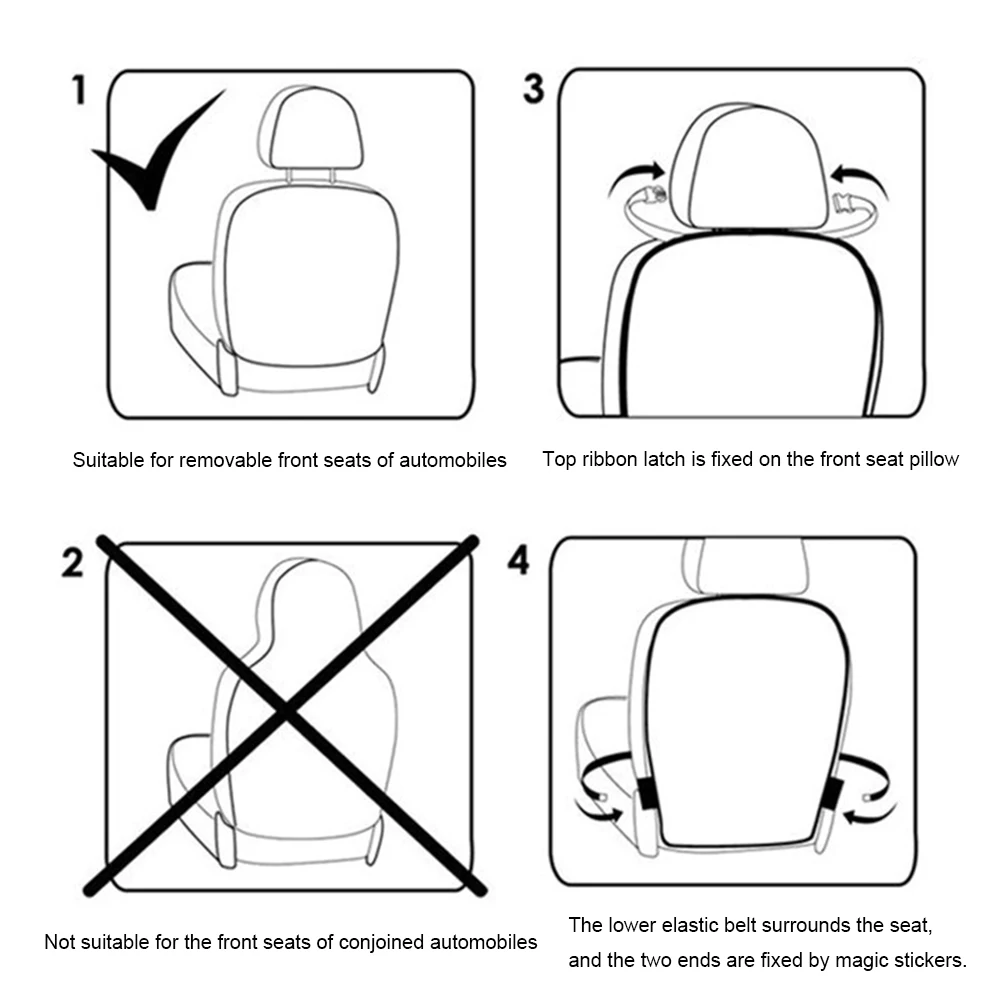 1

Suitable for removable front seats of automobiles

3

Top ribbon latch is fixed on the front seat pillow

2

Not suitable for the front seats of conjoined automobiles

4

The lower elastic belt surrounds the seat, and the two ends are fixed by magic stickers.