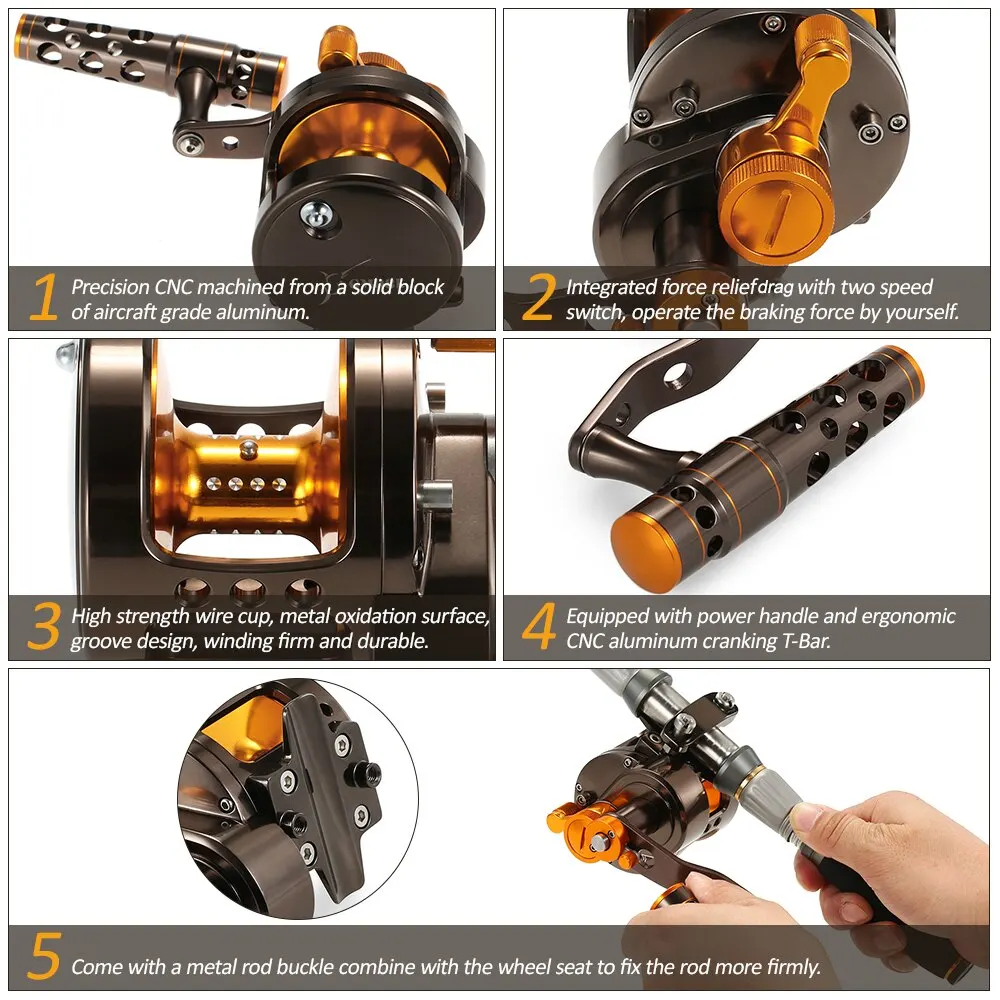 1 Precision CNC machined from a solid block of aircraft grade aluminum.

2 Integrated force relief drag with two speed switch, operate the braking force by yourself.

3 High strength wire cup, metal oxidation surface, groove design, winding firm and durable.

4 Equipped with power handle and ergonomic CNC aluminum cranking T-Bar.

5 Come with a metal rod buckle combine with the wheel seat to fix the rod more firmly.