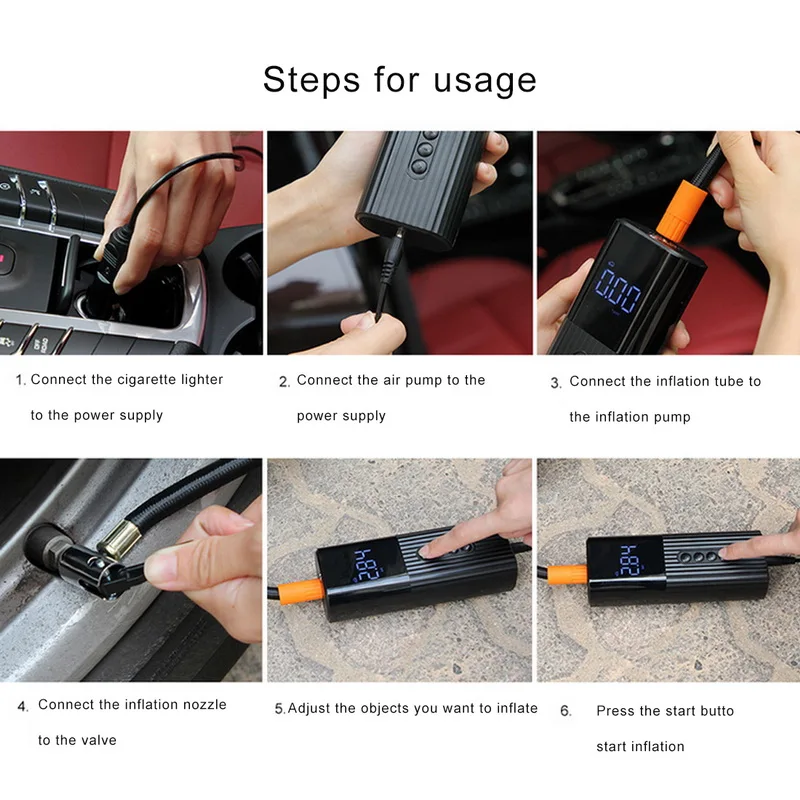 Steps for usage

0.00

1. Connect the cigarette lighter to the power supply

2. Connect the air pump to the power supply

3. Connect the inflation tube to the inflation pump

28.4

28.4

4. Connect the inflation nozzle to the valve

5. Adjust the objects you want to inflate

6. Press the start butto start inflation