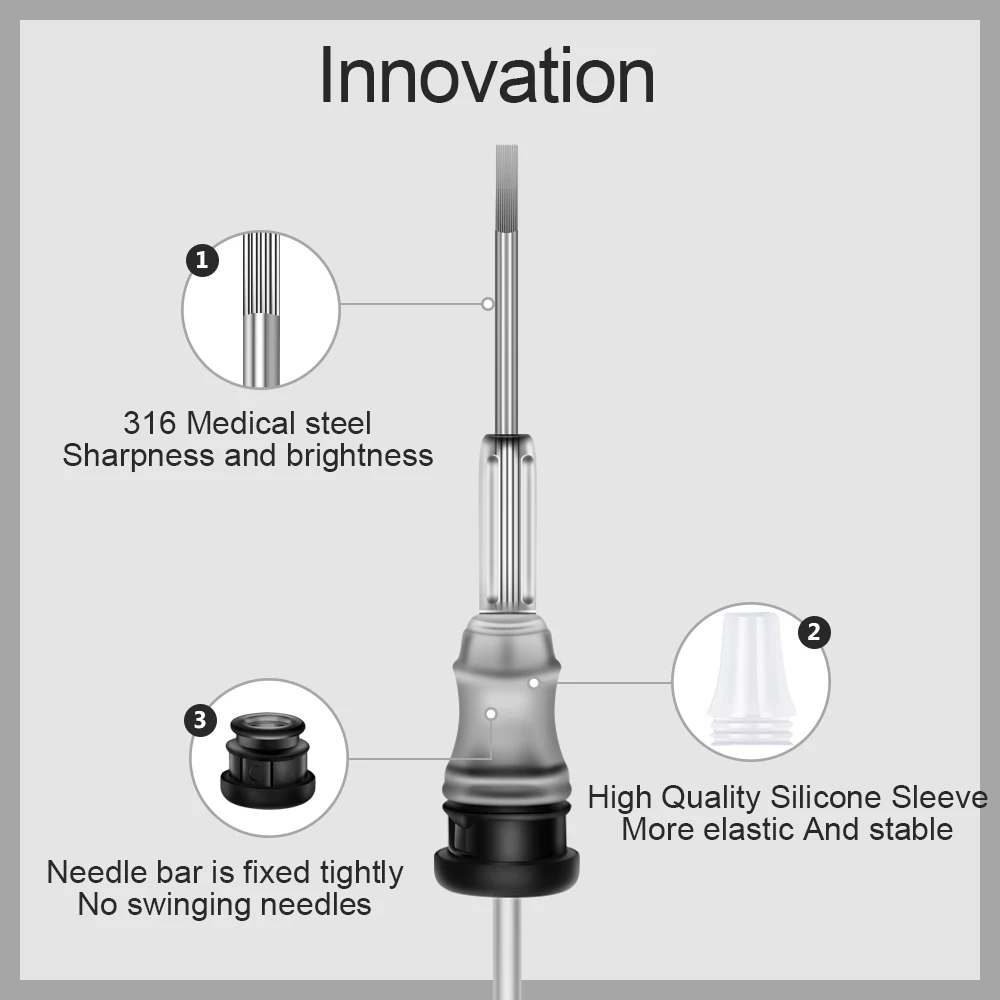 Innovation

1

316 Medical steel
Sharpness and brightness

2

High Quality Silicone Sleeve
More elastic And stable

3

Needle bar is fixed tightly
No swinging needles