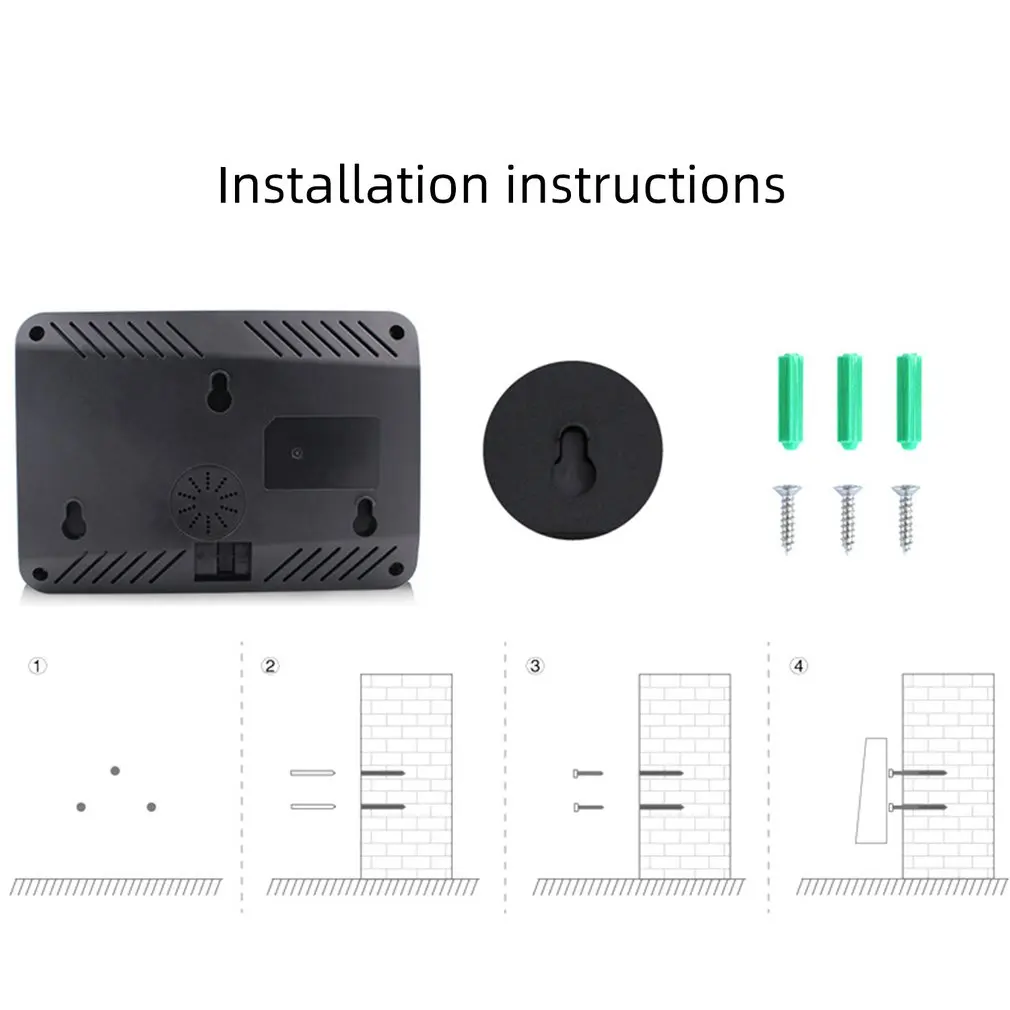 Installation instructions

①

②

③

④