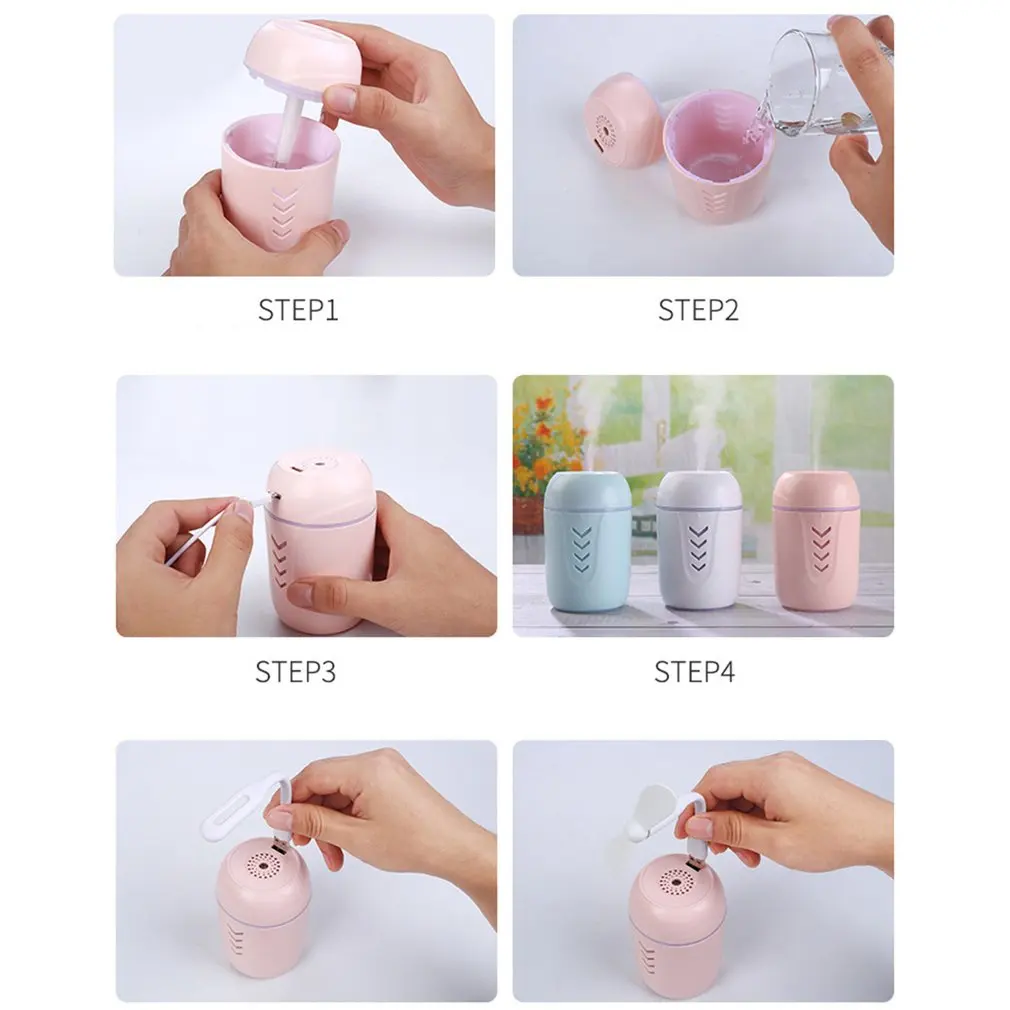 STEP1

STEP2

STEP3

STEP4