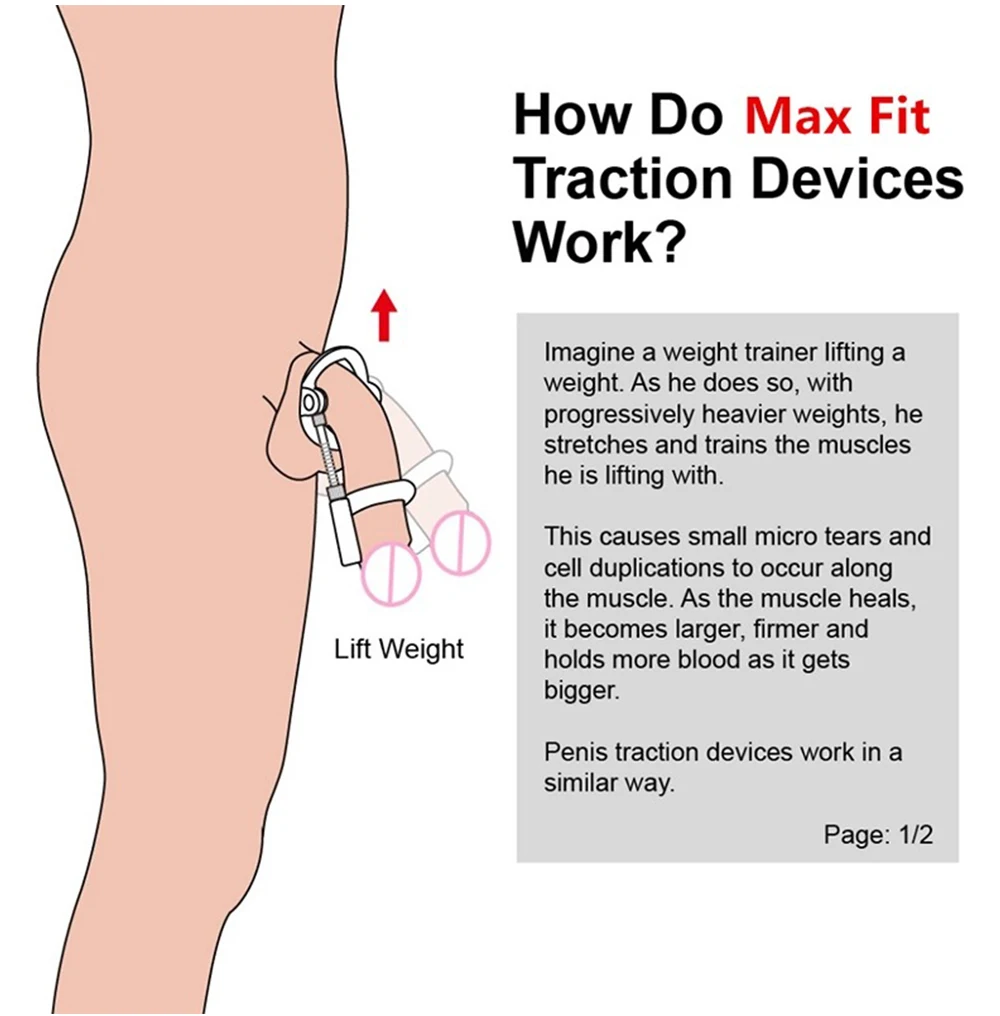 How Do Max Fit Traction Devices Work?

Lift Weight

Imagine a weight trainer lifting a weight. As he does so, with progressively heavier weights, he stretches and trains the muscles he is lifting with.

This causes small micro tears and cell duplications to occur along the muscle. As the muscle heals, it becomes larger, firmer and holds more blood as it gets bigger.

Penis traction devices work in a similar way.

Page: 1/2