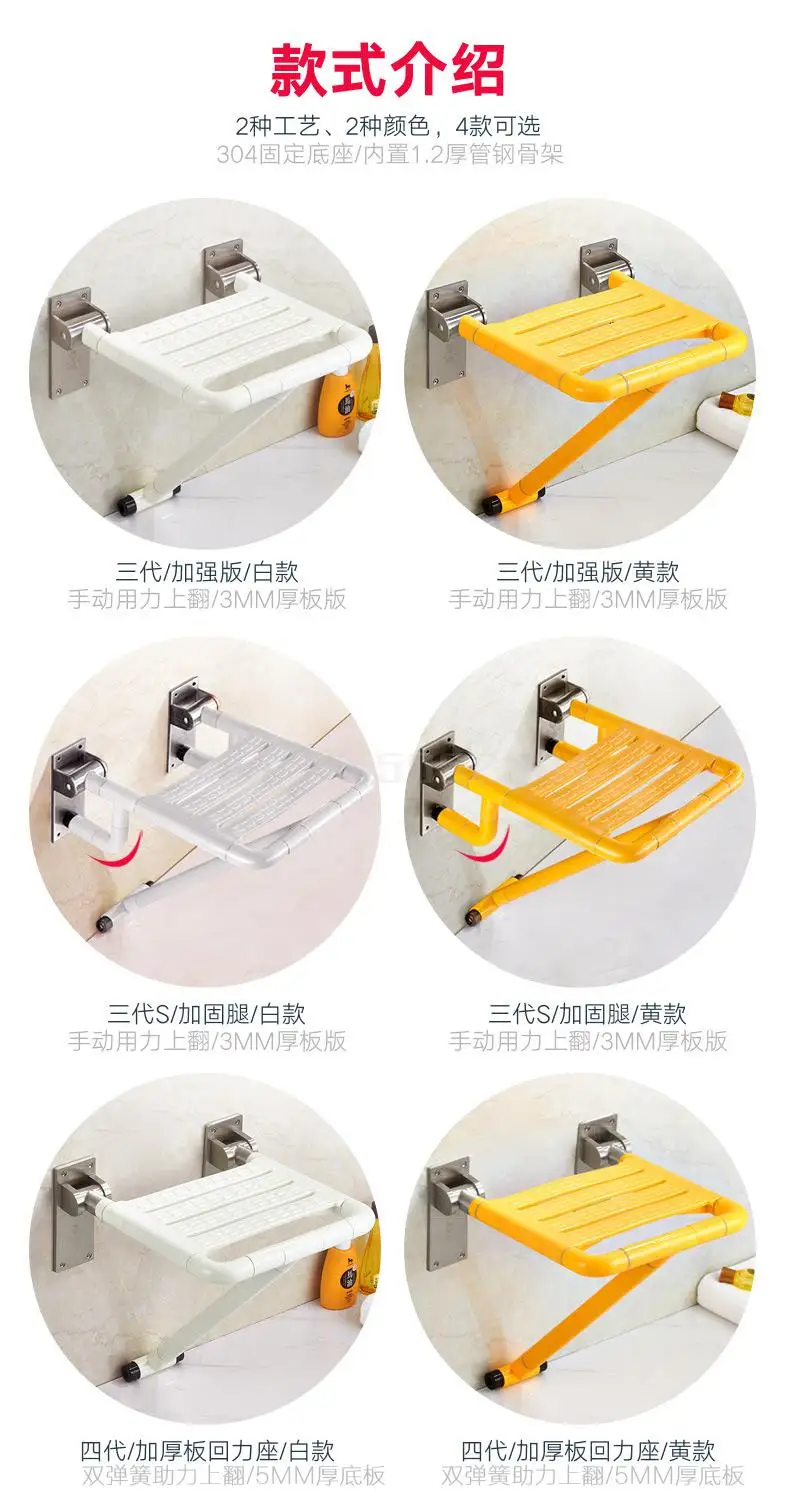 款式介绍

2种工艺、2种颜色，4款可选
304固定底座/内置1.2厚管钢骨架

三代/加强版/白款
手动用力上翻/3MM厚板版

三代/加强版/黄款
手动用力上翻/3MM厚板版

三代S/加固腿/白款
手动用力上翻/3MM厚板版

三代S/加固腿/黄款
手动用力上翻/3MM厚板版

四代/加厚板回力座/白款
双弹簧助力上翻/5MM厚底板

四代/加厚板回力座/黄款
双弹簧助力上翻/5MM厚底板