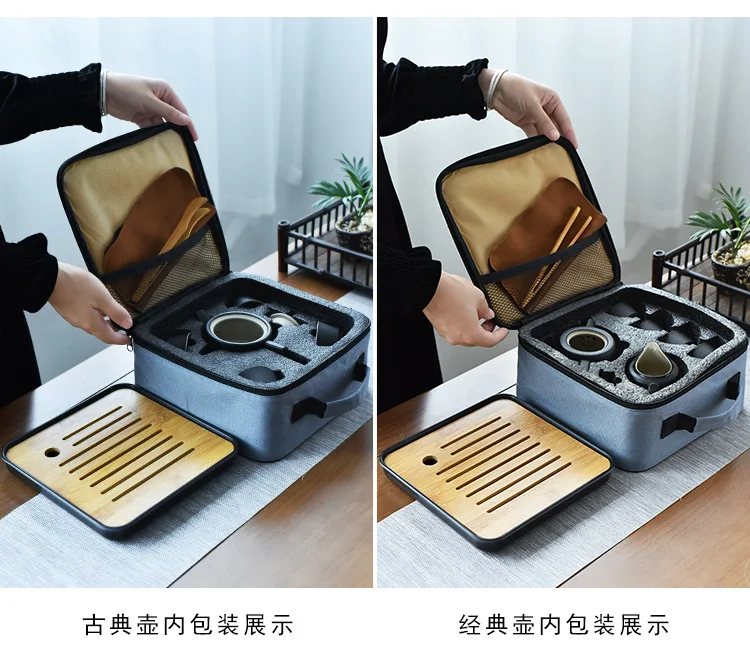 古典壶内包装展示

经典壶内包装展示