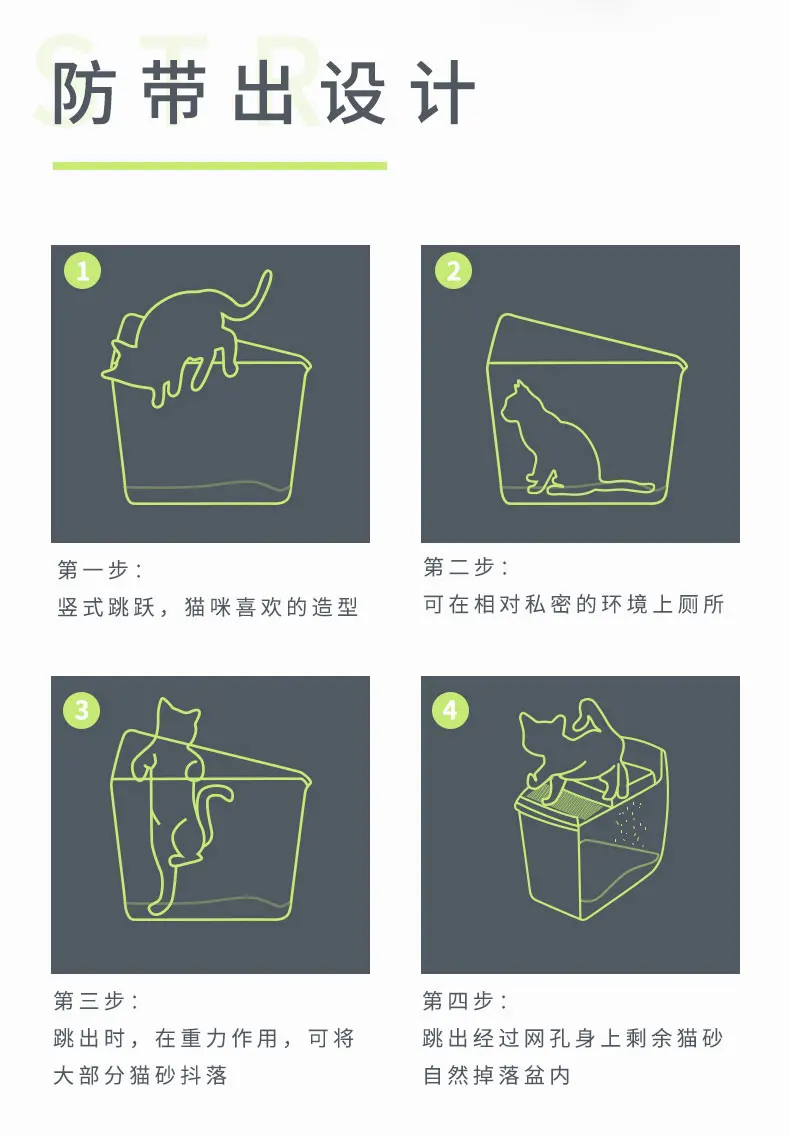 STR

防带出设计

1

第一步：
竖式跳跃，猫咪喜欢的造型

2

第二步：
可在相对私密的环境上厕所

3

第三步：
跳出时，在重力作用，可将大部分猫砂抖落

4

第四步：
跳出经过网孔身上剩余猫砂自然掉落盆内