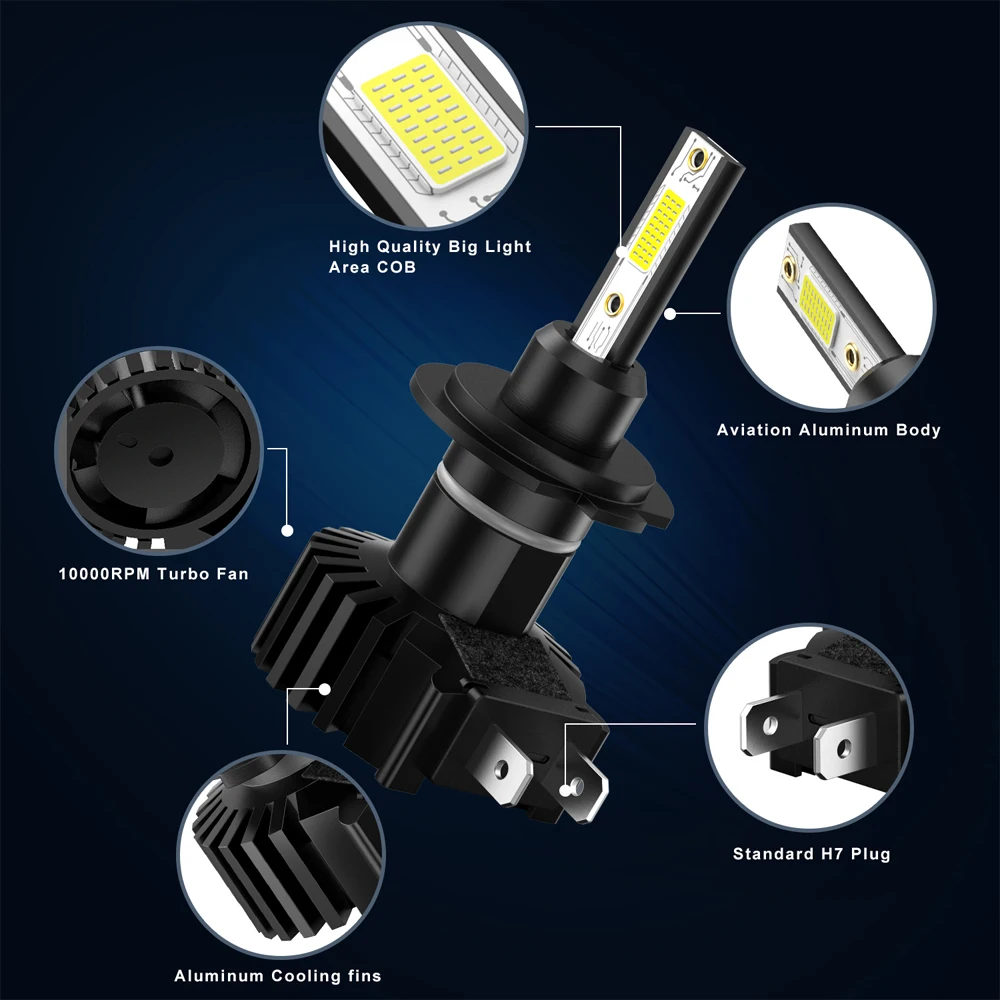 High Quality Big Light Area COB

Aviation Aluminum Body

10000RPM Turbo Fan

Standard H7 Plug

Aluminum Cooling fins