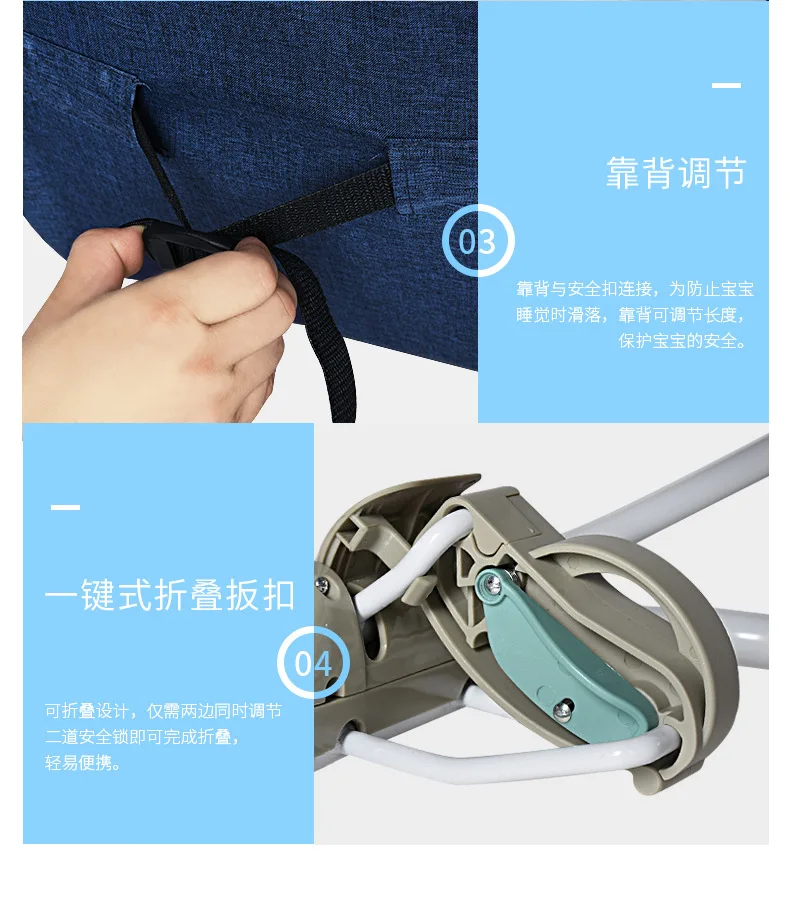 靠背调节

03

靠背与安全扣连接，为防止宝宝睡觉时滑落，靠背可调节长度，保护宝宝的安全。

一键式折叠扳扣

04

可折叠设计，仅需两边同时调节二道安全锁即可完成折叠，轻易便携。