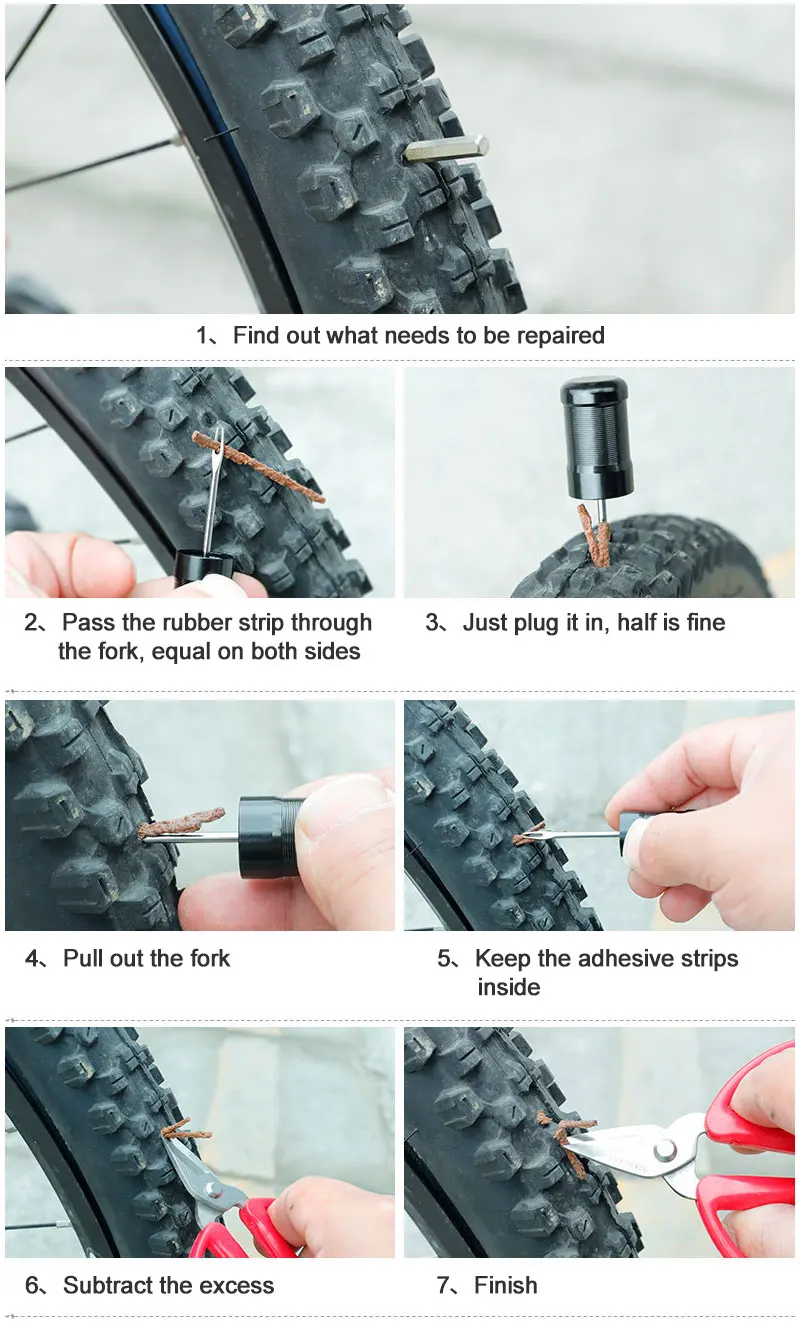 1、Find out what needs to be repaired

2、Pass the rubber strip through the fork, equal on both sides

3、Just plug it in, half is fine

4、Pull out the fork

5、Keep the adhesive strips inside

6、Subtract the excess

7、Finish