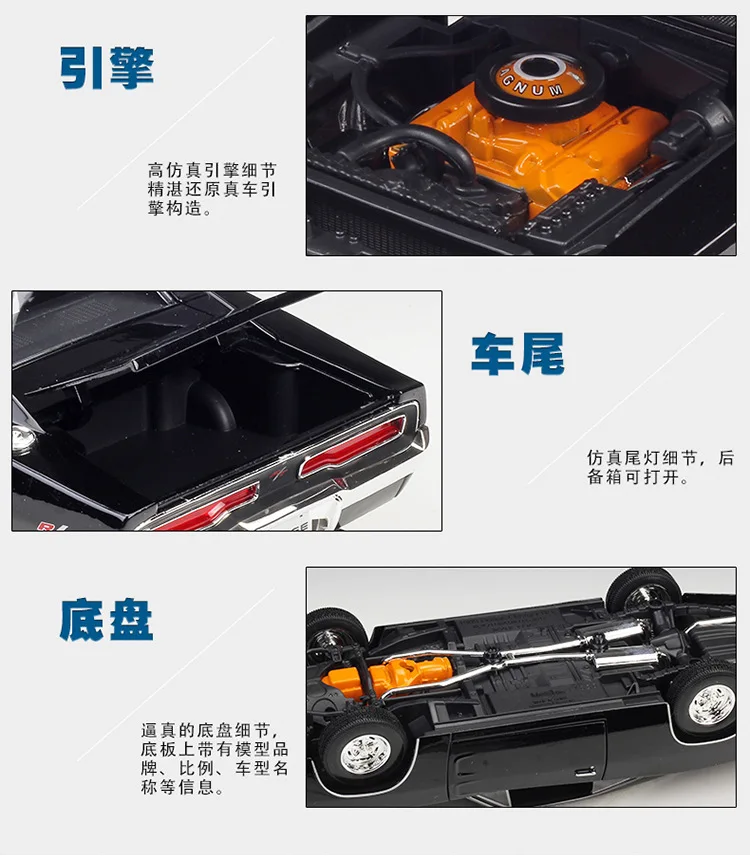 引擎

高仿真引擎细节精湛还原真车引擎构造。

AGNUM

车尾

仿真尾灯细节，后备箱可打开。

底盘

逼真的底盘细节，底板上带有模型品牌、比例、车型名称等信息。