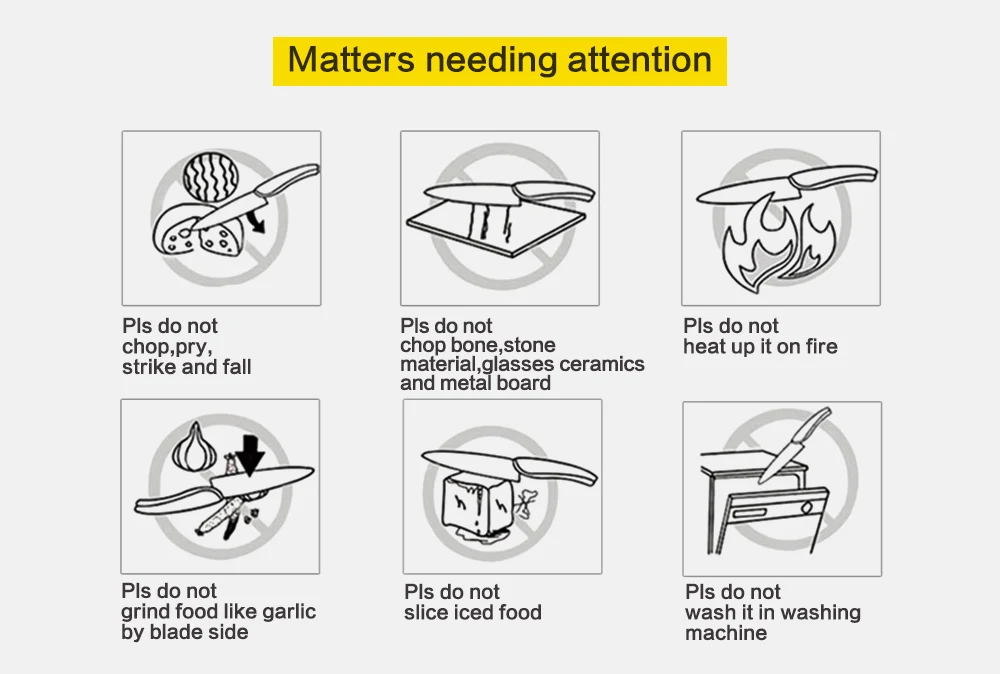 Matters needing attention

Pls do not chop,pry, strike and fall

Pls do not chop bone,stone material,glasses ceramics and metal board

Pls do not heat up it on fire

Pls do not grind food like garlic by blade side

Pls do not slice iced food

Pls do not wash it in washing machine