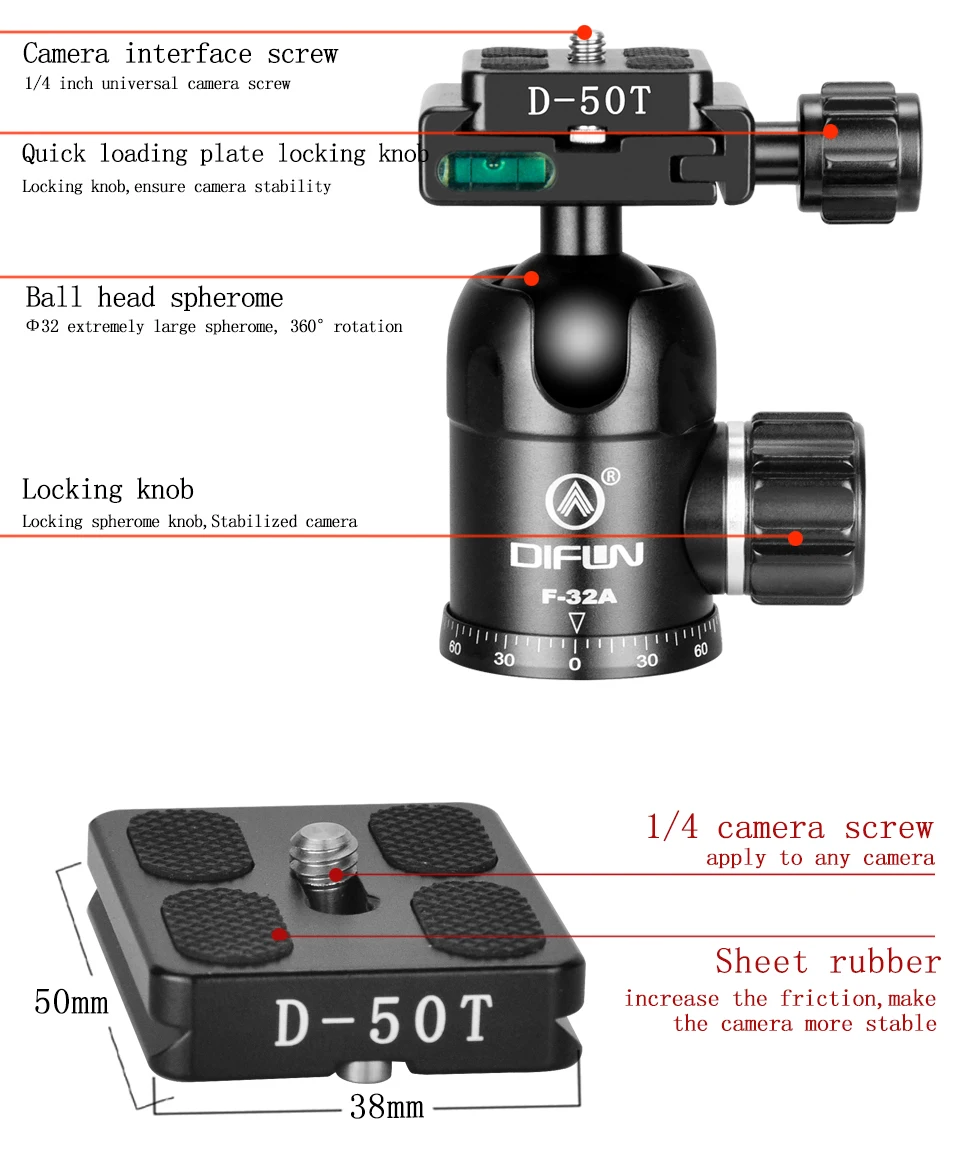 Camera interface screw
1/4 inch universal camera screw

D-50T

Quick loading plate locking knob
Locking knob,ensure camera stability

Ball head spherome
Φ32 extremely large spherome, 360° rotation

Locking knob
Locking spherome knob,Stabilized camera

®
DIFUN
F-32A
60 30 0 30 60

1/4 camera screw
apply to any camera

Sheet rubber
increase the friction,make the camera more stable

50mm
D-50T
38mm