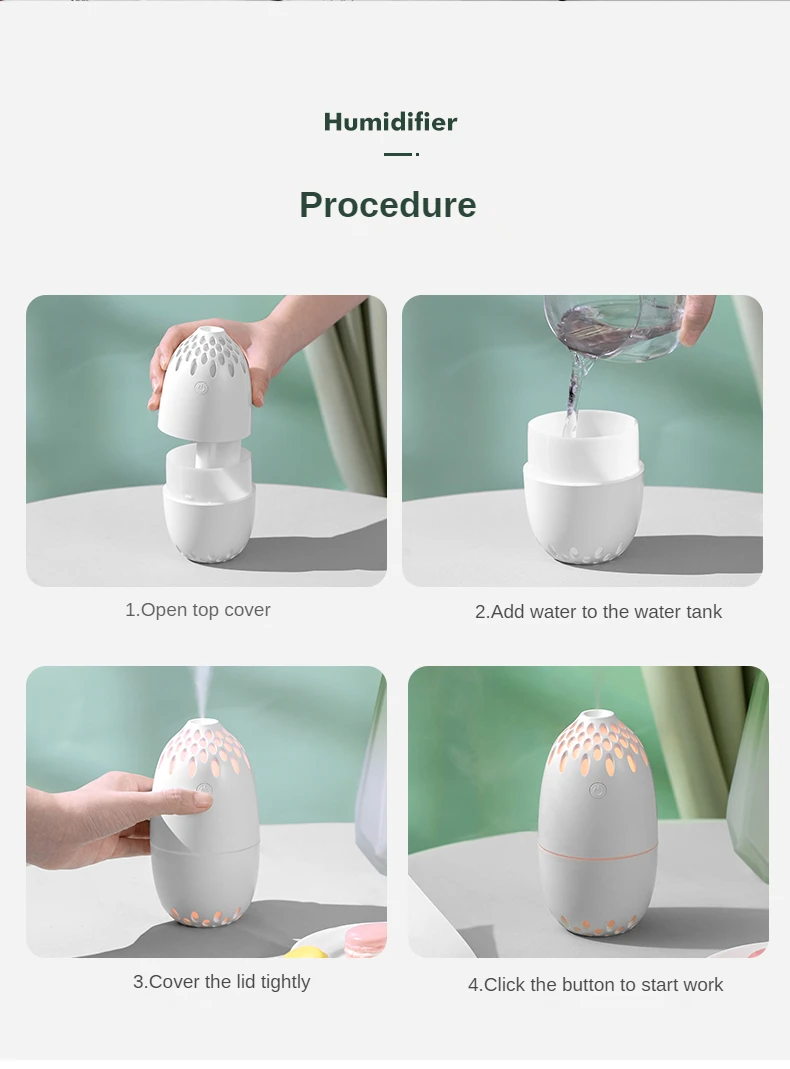 Humidifier

Procedure

1.Open top cover

2.Add water to the water tank

3.Cover the lid tightly

4.Click the button to start work