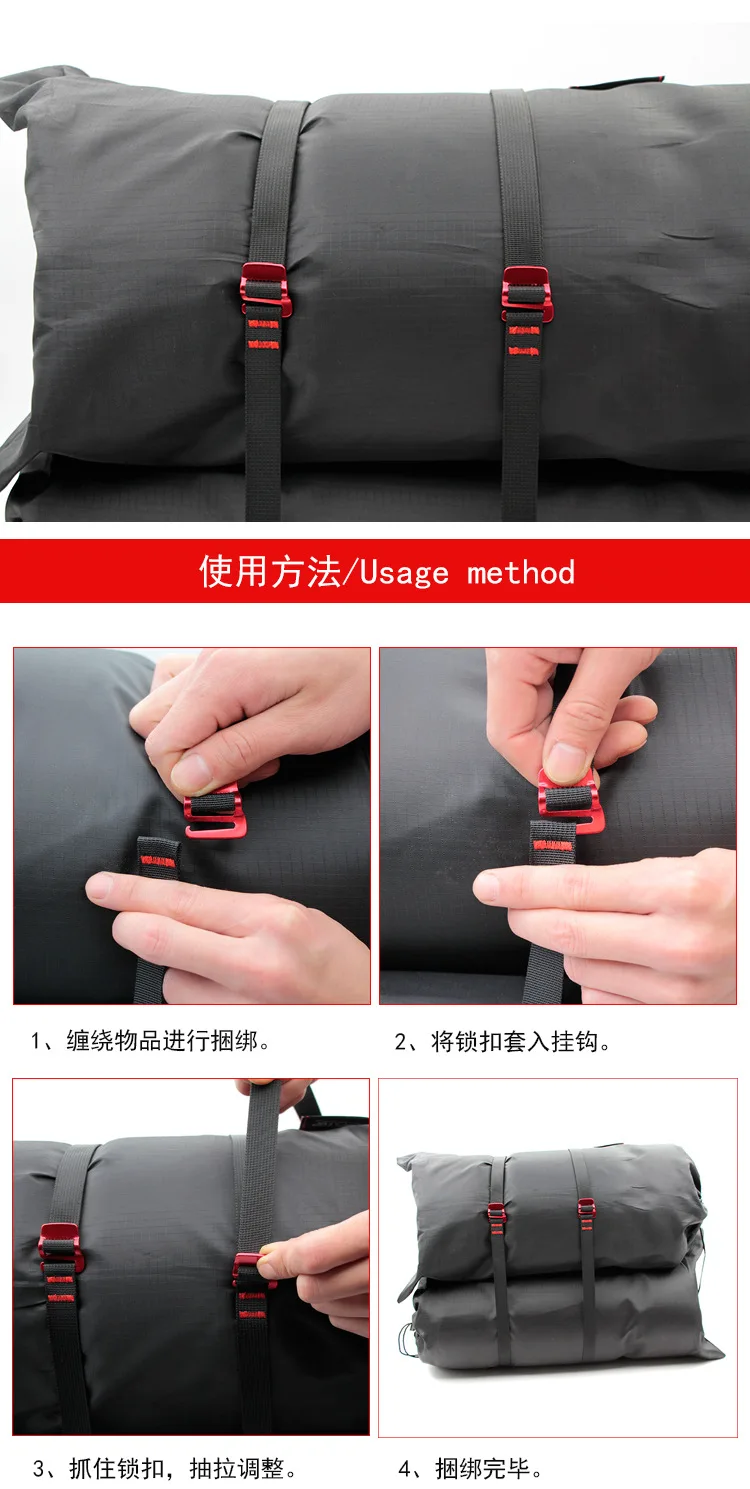 使用方法/Usage method

1、缠绕物品进行捆绑。

2、将锁扣套入挂钩。

3、抓住锁扣，抽拉调整。

4、捆绑完毕。