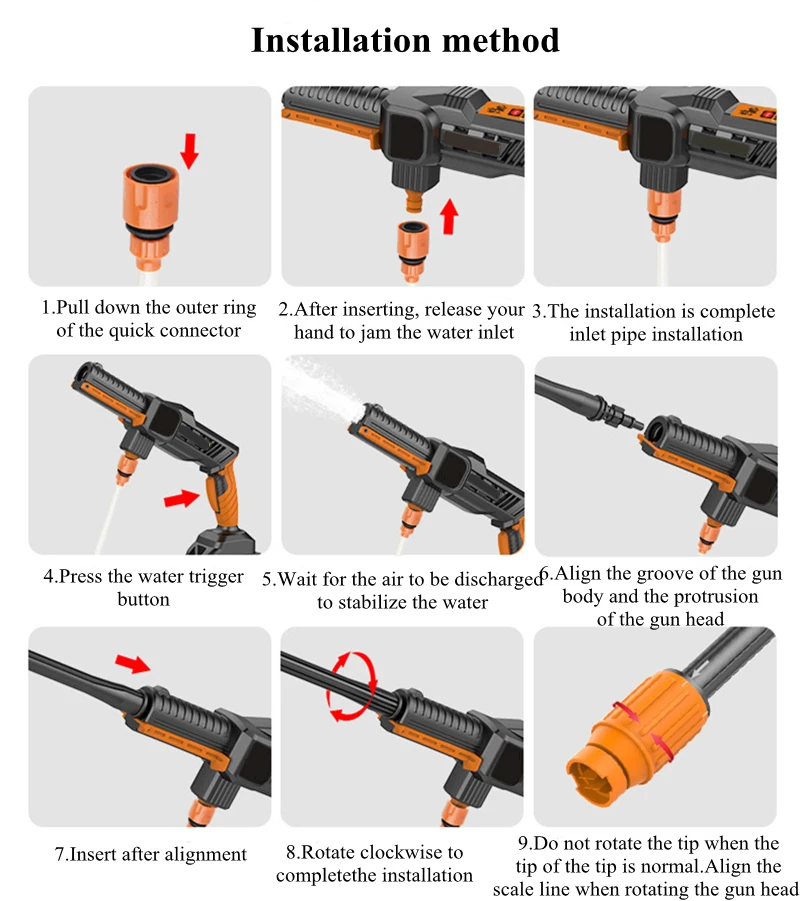 Installation method

1.Pull down the outer ring of the quick connector

2.After inserting, release your hand to jam the water inlet

3.The installation is complete inlet pipe installation

4.Press the water trigger button

5.Wait for the air to be discharged to stabilize the water

6.Align the groove of the gun body and the protrusion of the gun head

7.Insert after alignment

8.Rotate clockwise to completethe installation

9.Do not rotate the tip when the tip of the tip is normal.Align the scale line when rotating the gun head