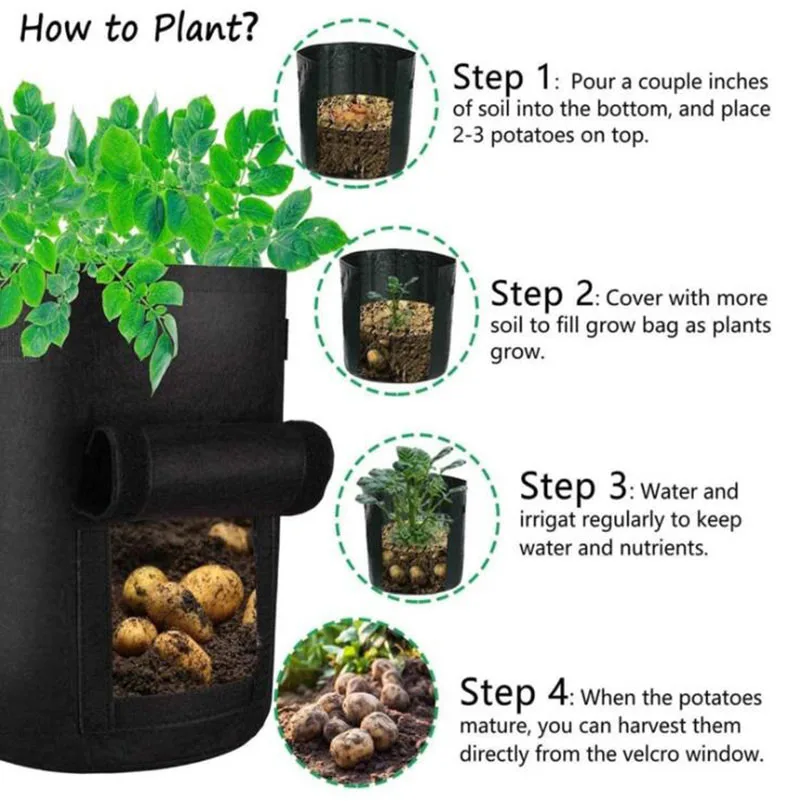 How to Plant?

Step 1: Pour a couple inches of soil into the bottom, and place 2-3 potatoes on top.

Step 2: Cover with more soil to fill grow bag as plants grow.

Step 3: Water and irrigat regularly to keep water and nutrients.

Step 4: When the potatoes mature, you can harvest them directly from the velcro window.