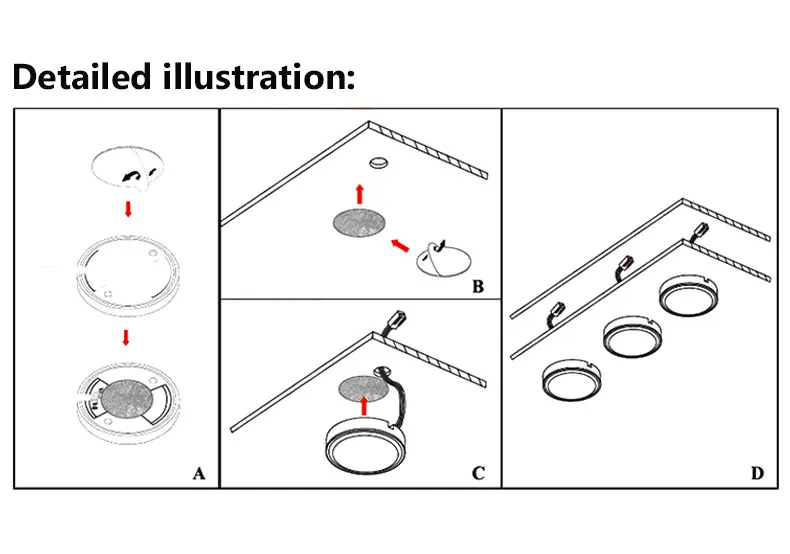 Detailed illustration:

A

B

C

D