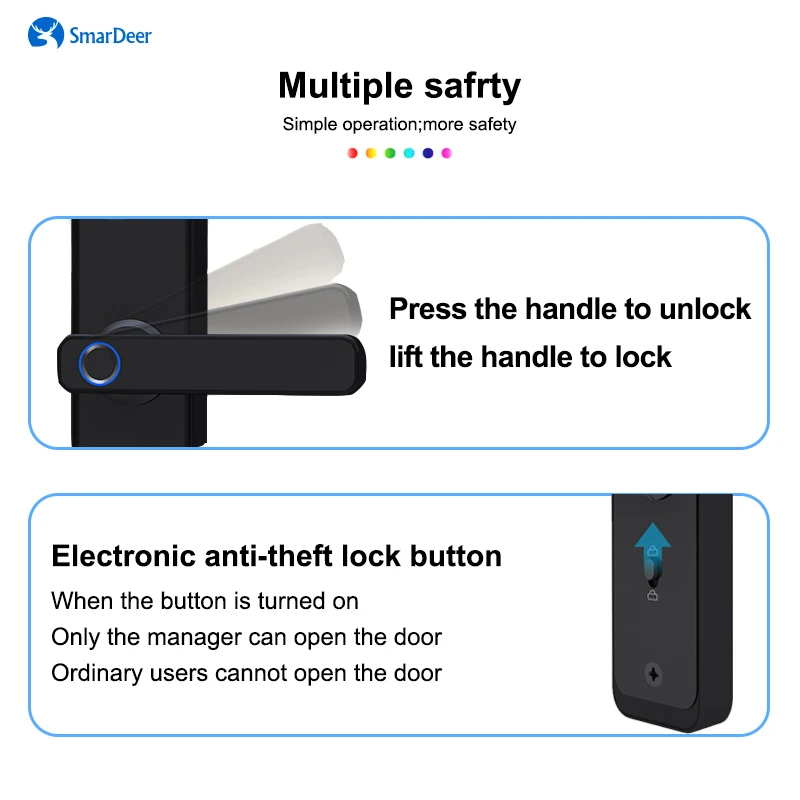 SmarDeer

Multiple safrty

Simple operation;more safety

Press the handle to unlock
lift the handle to lock

Electronic anti-theft lock button

When the button is turned on
Only the manager can open the door
Ordinary users cannot open the door