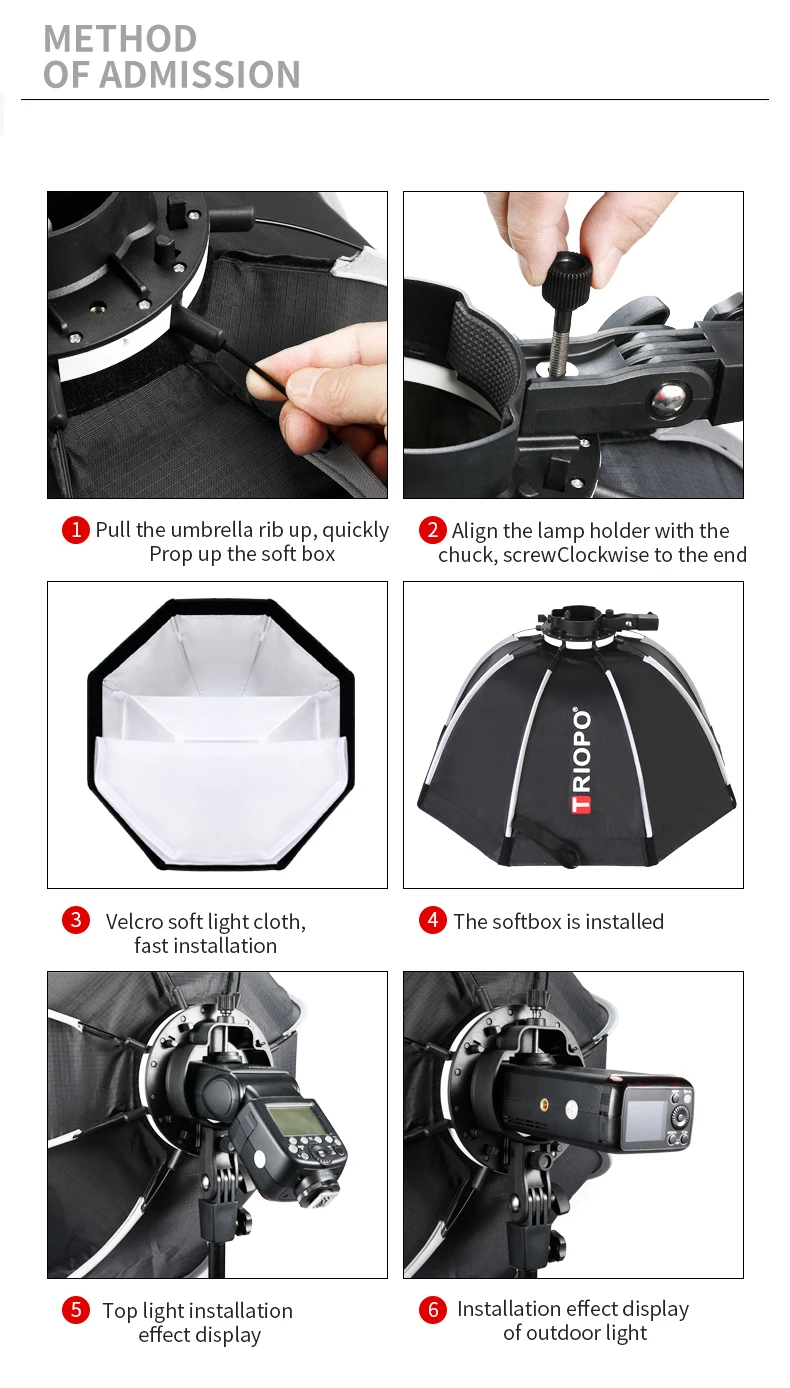 METHOD
OF ADMISSION

1 Pull the umbrella rib up, quickly Prop up the soft box

2 Align the lamp holder with the chuck, screwClockwise to the end

TRIOPO

3 Velcro soft light cloth, fast installation

4 The softbox is installed

5 Top light installation effect display

6 Installation effect display of outdoor light