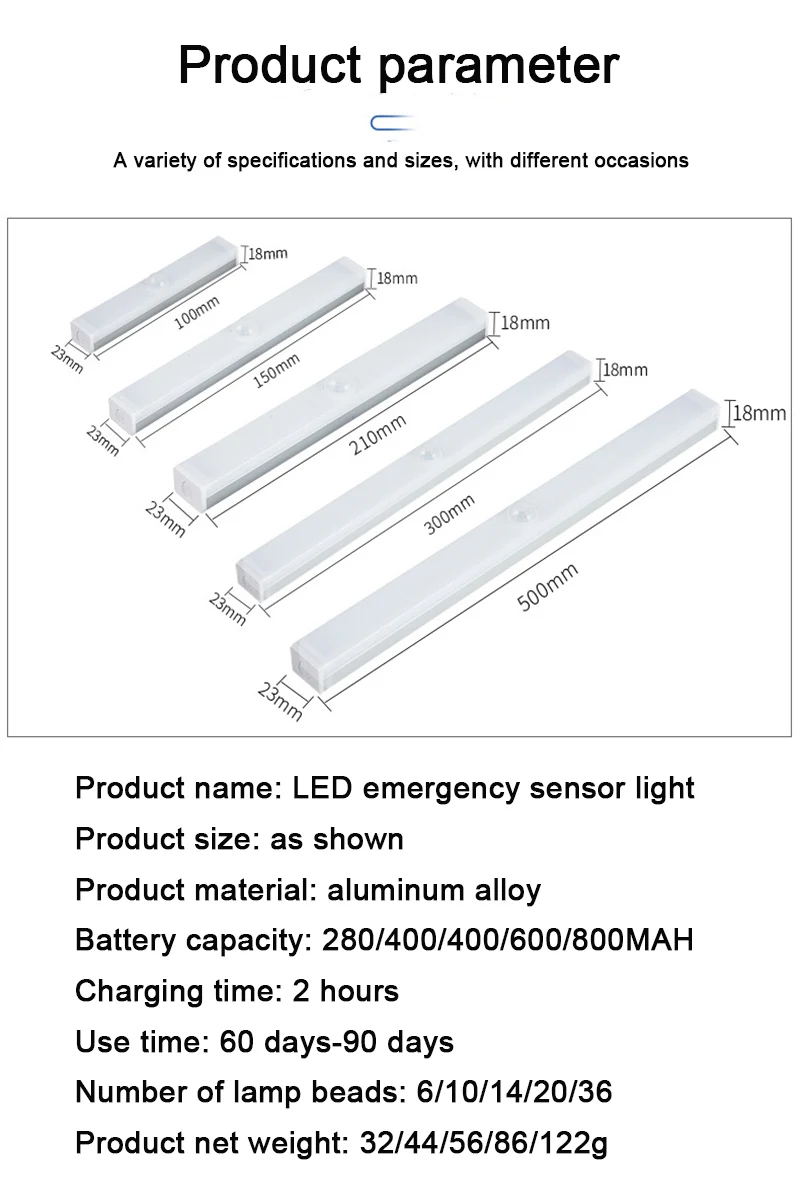 Product parameter

A variety of specifications and sizes, with different occasions

18mm
100mm
23mm
18mm
150mm
23mm
18mm
210mm
23mm
18mm
300mm
23mm
18mm
500mm
23mm

Product name: LED emergency sensor light

Product size: as shown

Product material: aluminum alloy

Battery capacity: 280/400/400/600/800MAH

Charging time: 2 hours

Use time: 60 days-90 days

Number of lamp beads: 6/10/14/20/36

Product net weight: 32/44/56/86/122g