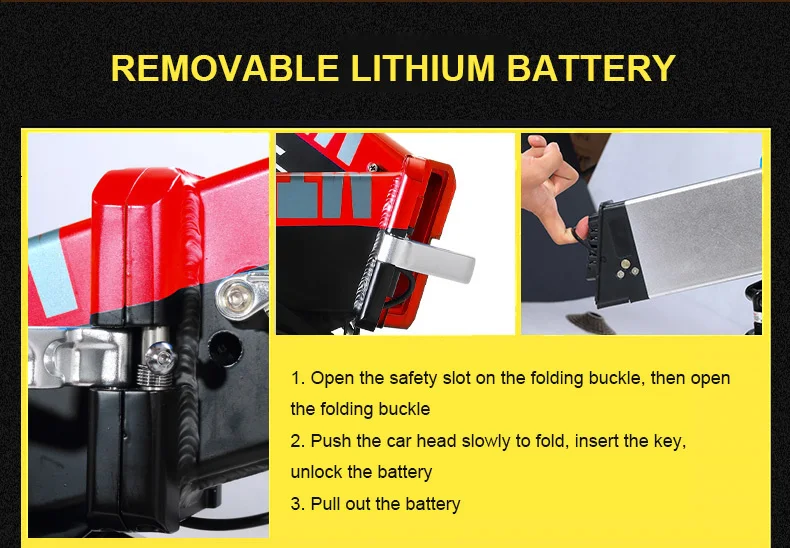 REMOVABLE LITHIUM BATTERY

1. Open the safety slot on the folding buckle, then open the folding buckle

2. Push the car head slowly to fold, insert the key, unlock the battery

3. Pull out the battery