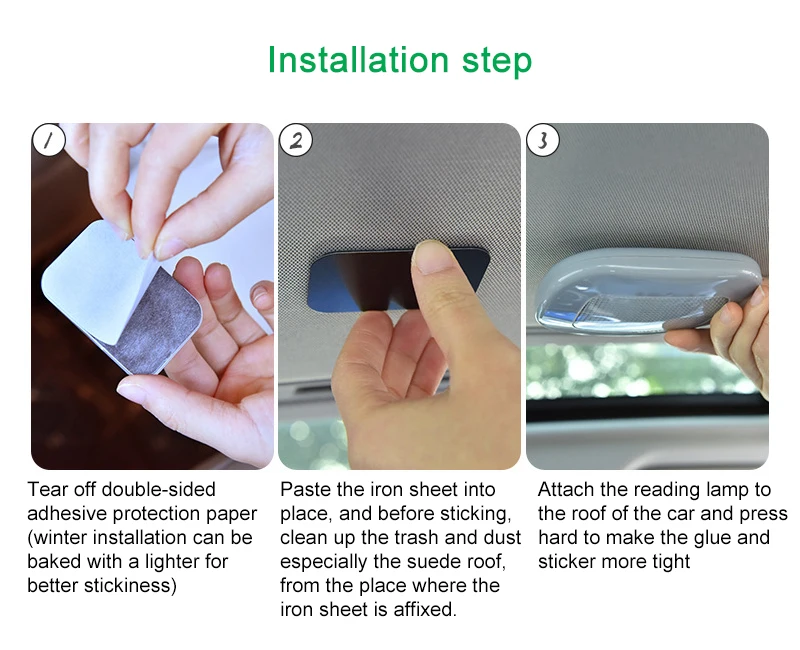 Installation step

1

Tear off double-sided adhesive protection paper (winter installation can be baked with a lighter for better stickiness)

2

Paste the iron sheet into place, and before sticking, clean up the trash and dust especially the suede roof, from the place where the iron sheet is affixed.

3

Attach the reading lamp to the roof of the car and press hard to make the glue and sticker more tight