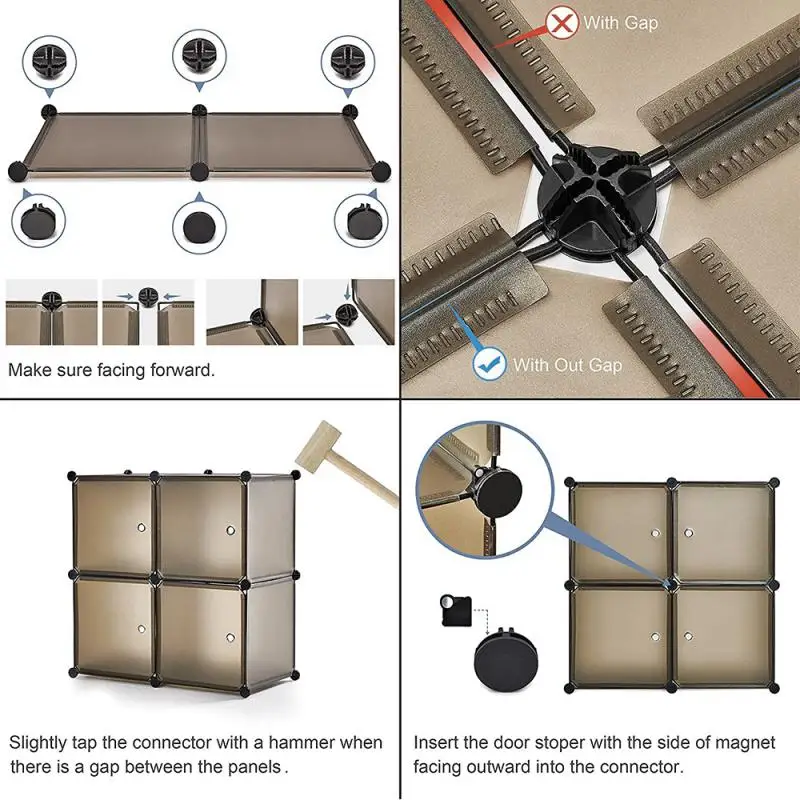 Make sure facing forward.

With Gap

With Out Gap

Slightly tap the connector with a hammer when there is a gap between the panels .

Insert the door stoper with the side of magnet facing outward into the connector.