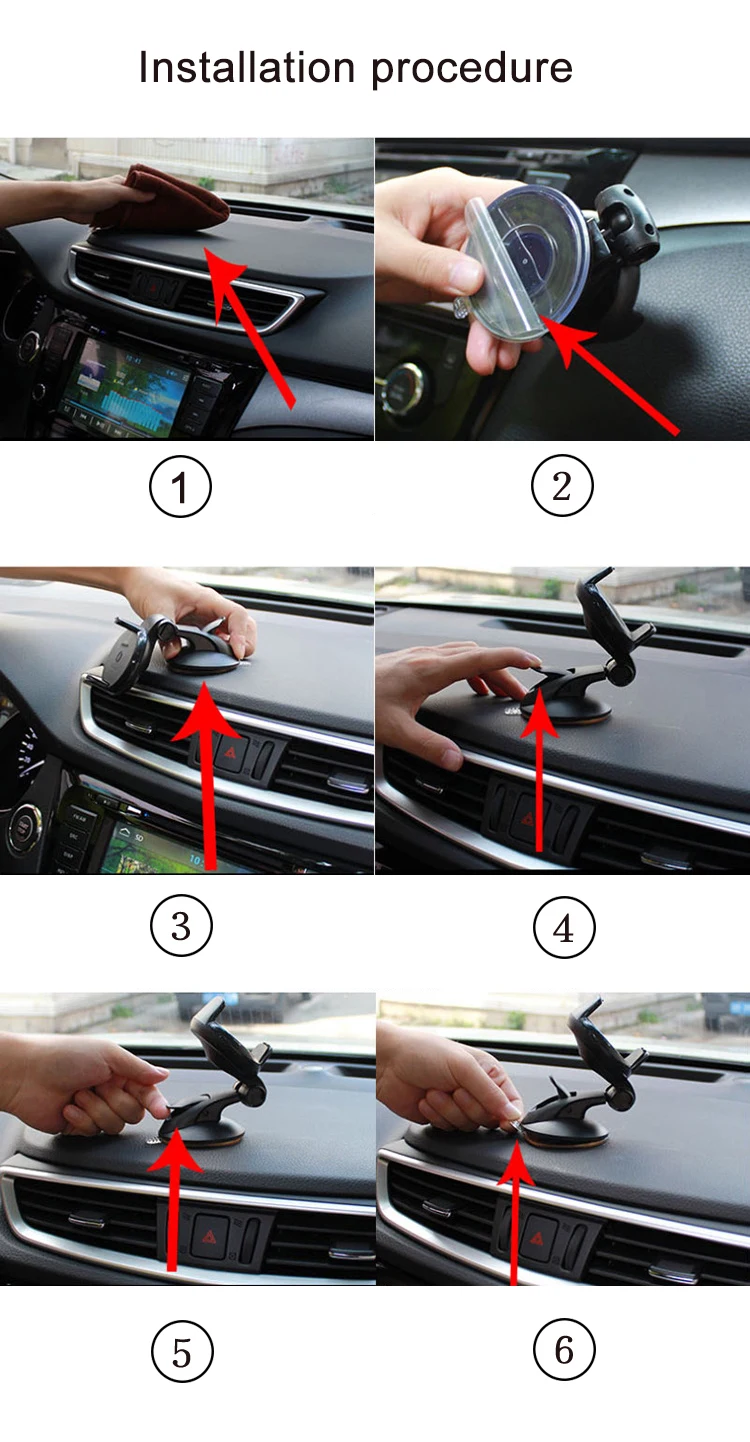 Installation procedure

①

②

③

④

⑤

⑥