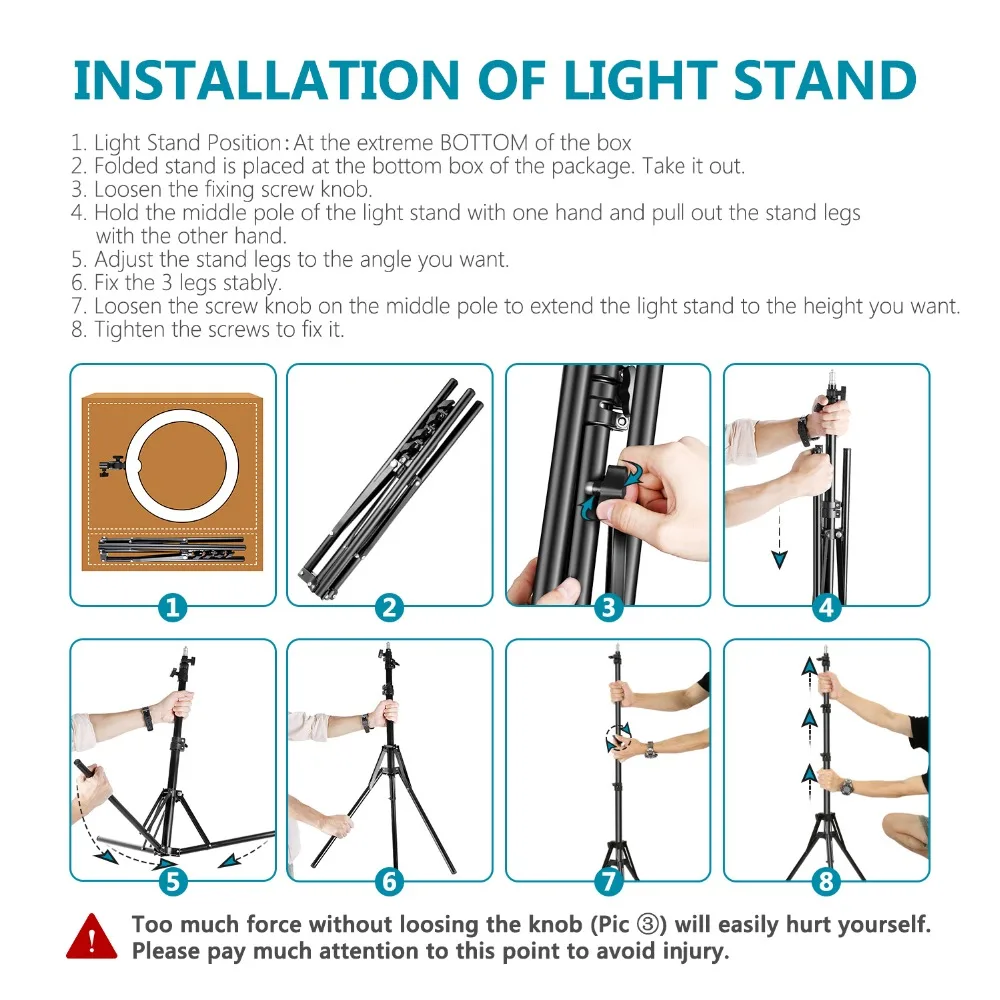 INSTALLATION OF LIGHT STAND

1. Light Stand Position: At the extreme BOTTOM of the box
2. Folded stand is placed at the bottom box of the package. Take it out.
3. Loosen the fixing screw knob.
4. Hold the middle pole of the light stand with one hand and pull out the stand legs with the other hand.
5. Adjust the stand legs to the angle you want.
6. Fix the 3 legs stably.
7. Loosen the screw knob on the middle pole to extend the light stand to the height you want.
8. Tighten the screws to fix it.

1

2

3

4

5

6

7

8

!

Too much force without loosing the knob (Pic ③) will easily hurt yourself.
Please pay much attention to this point to avoid injury.