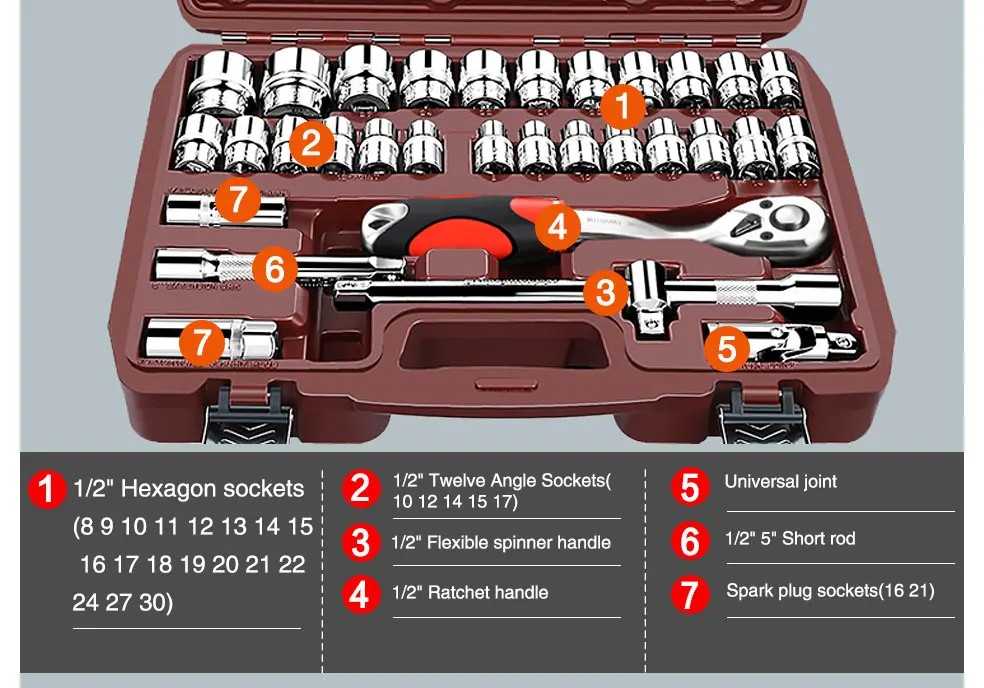 1
2
7
4
6
3
7
5

1 1/2" Hexagon sockets (8 9 10 11 12 13 14 15 16 17 18 19 20 21 22 24 27 30)

2 1/2" Twelve Angle Sockets( 10 12 14 15 17)

3 1/2" Flexible spinner handle

4 1/2" Ratchet handle

5 Universal joint

6 1/2" 5" Short rod

7 Spark plug sockets(16 21)