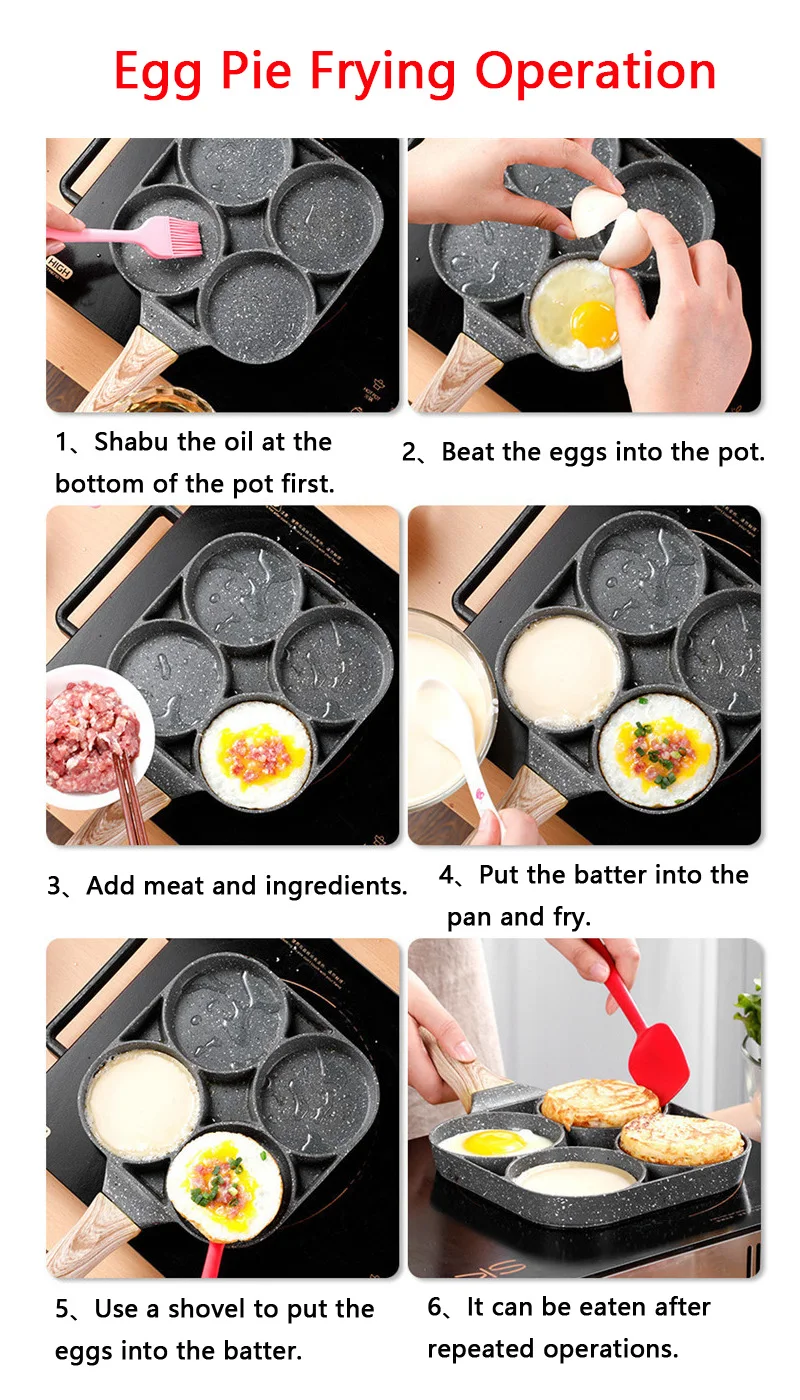 Egg Pie Frying Operation

HIGH

1、Shabu the oil at the bottom of the pot first.

2、Beat the eggs into the pot.

3、Add meat and ingredients.

4、Put the batter into the pan and fry.

5、Use a shovel to put the eggs into the batter.

6、It can be eaten after repeated operations.