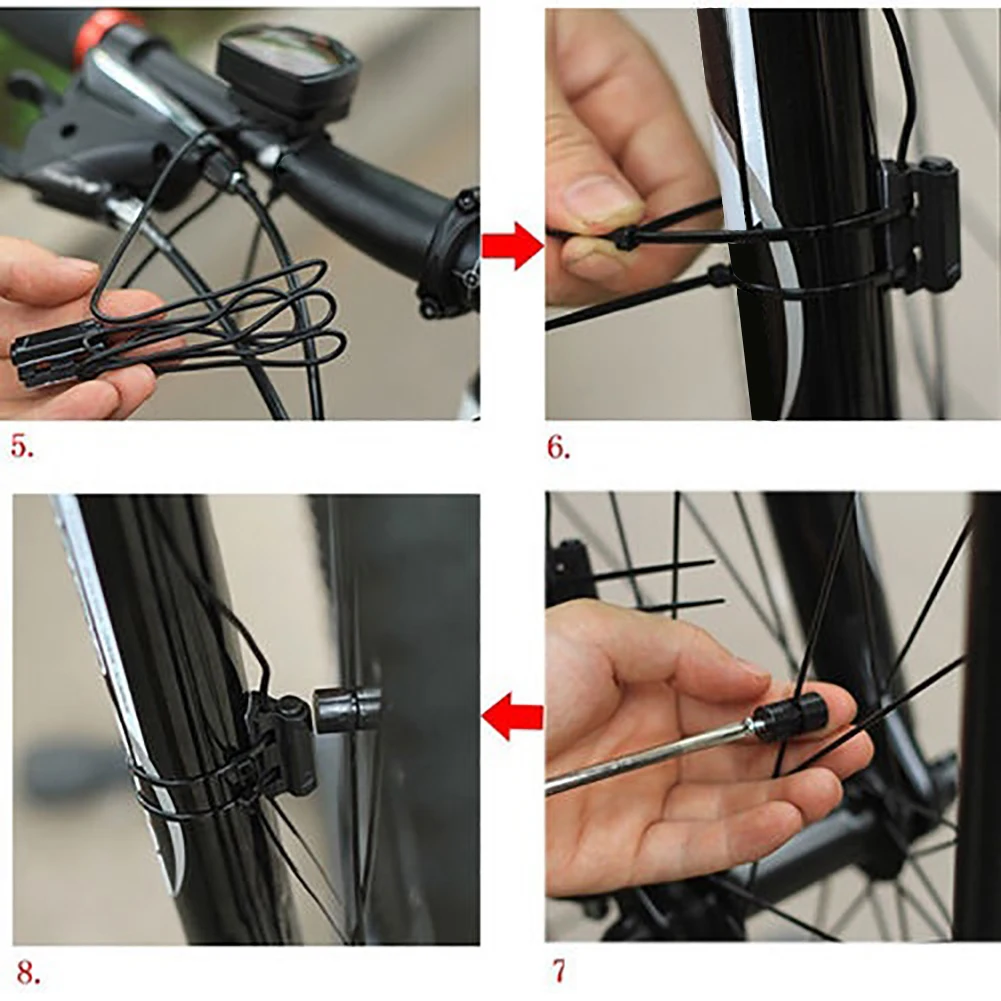 5.

6.

8.

7