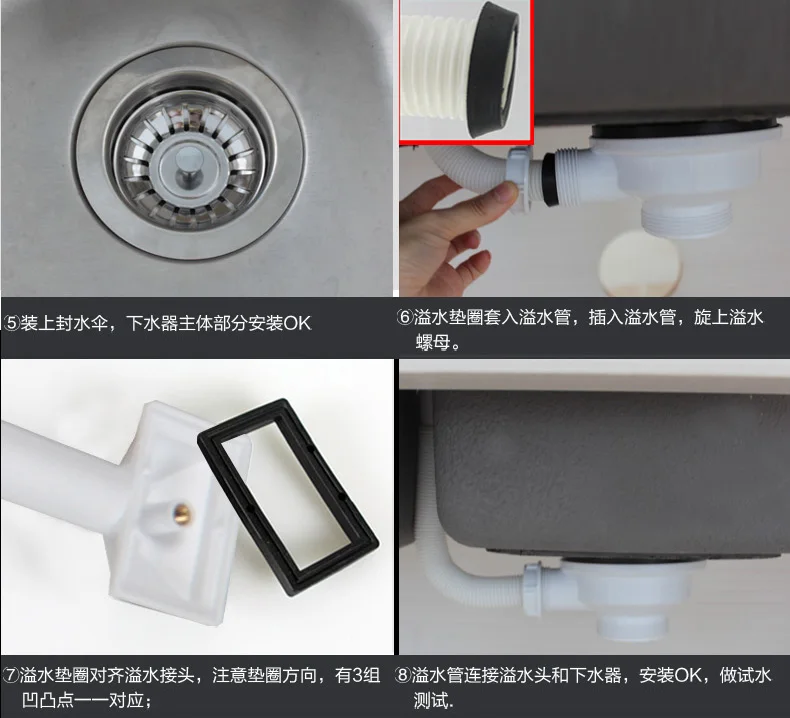 ⑤装上封水伞，下水器主体部分安装OK

⑥溢水垫圈套入溢水管，插入溢水管，旋上溢水螺母。

⑦溢水垫圈对齐溢水接头，注意垫圈方向，有3组凹凸点一一对应；

⑧溢水管连接溢水头和下水器，安装OK，做试水测试.