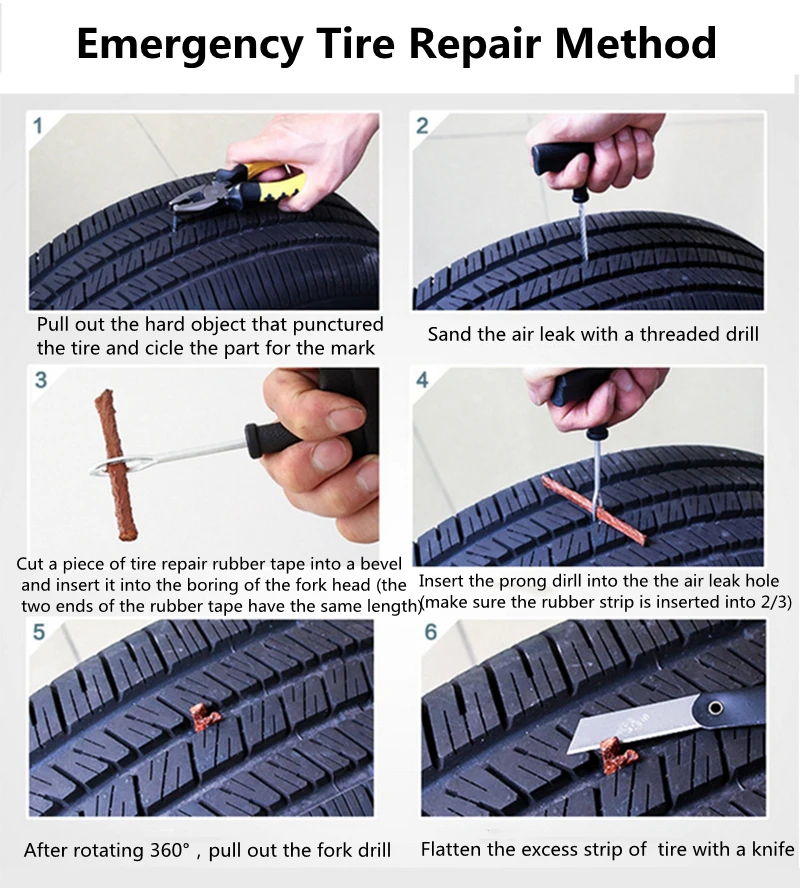 Emergency Tire Repair Method

1

Pull out the hard object that punctured the tire and cicle the part for the mark

2

Sand the air leak with a threaded drill

3

Cut a piece of tire repair rubber tape into a bevel and insert it into the boring of the fork head (the two ends of the rubber tape have the same length)

4

Insert the prong dirll into the the air leak hole (make sure the rubber strip is inserted into 2/3)

5

After rotating 360° , pull out the fork drill

6

Flatten the excess strip of tire with a knife