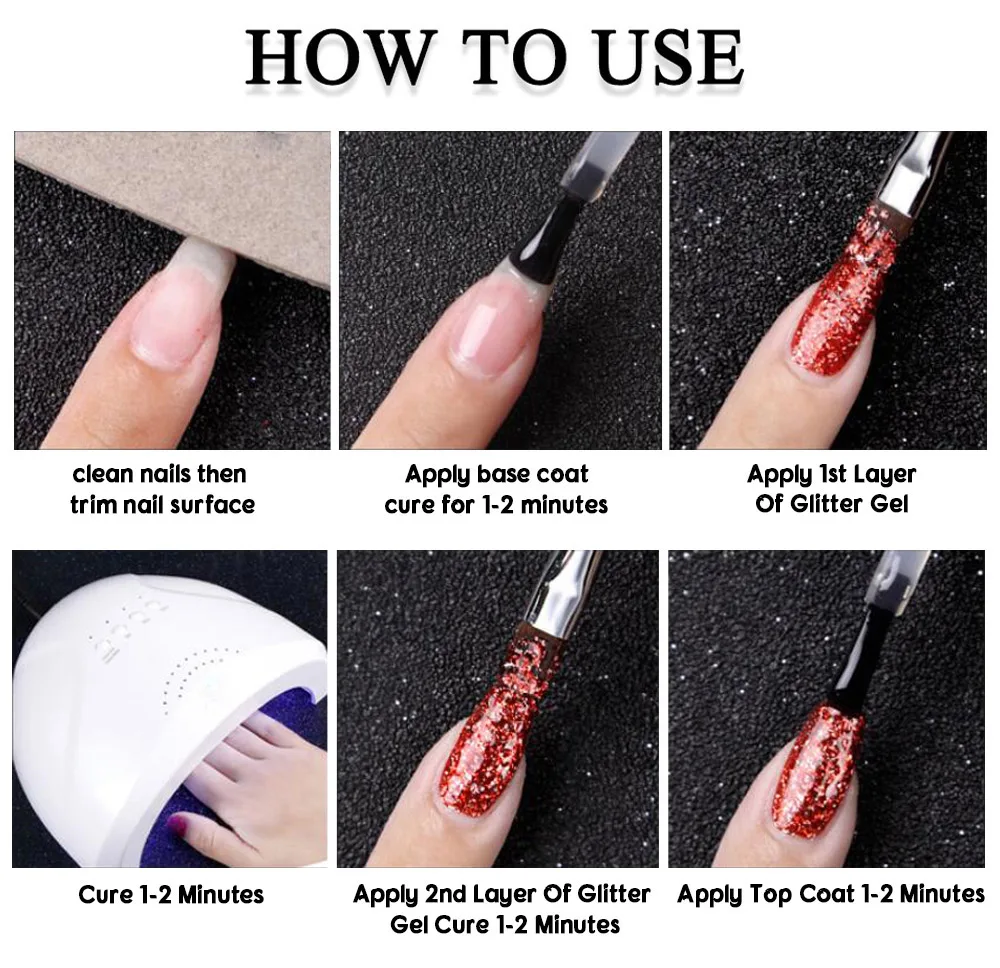 HOW TO USE

clean nails then trim nail surface

Apply base coat cure for 1-2 minutes

Apply 1st Layer Of Glitter Gel

Cure 1-2 Minutes

Apply 2nd Layer Of Glitter Gel Cure 1-2 Minutes

Apply Top Coat 1-2 Minutes