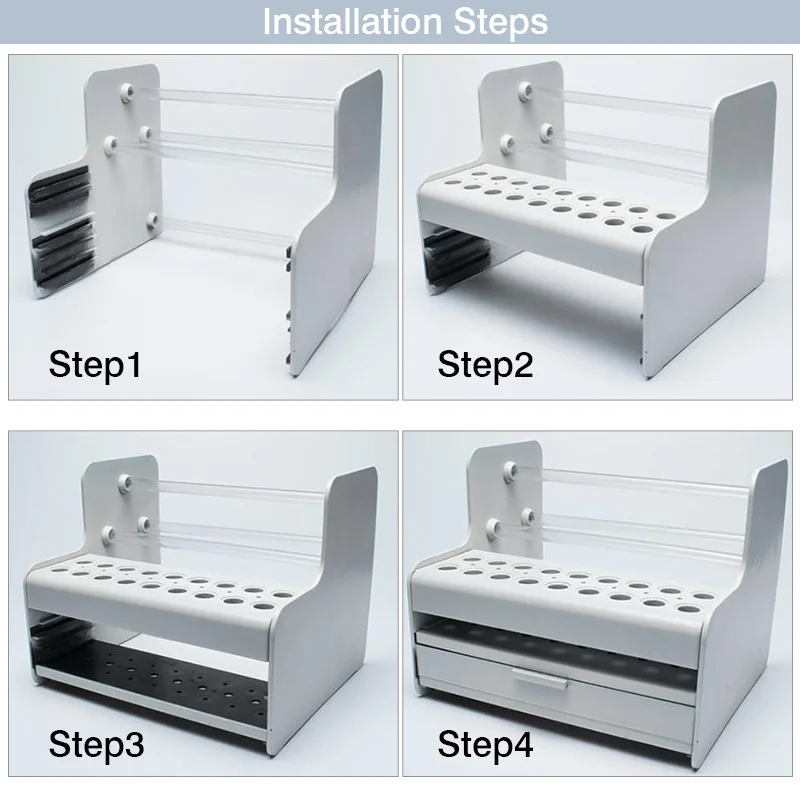 Installation Steps

Step1

Step2

Step3

Step4