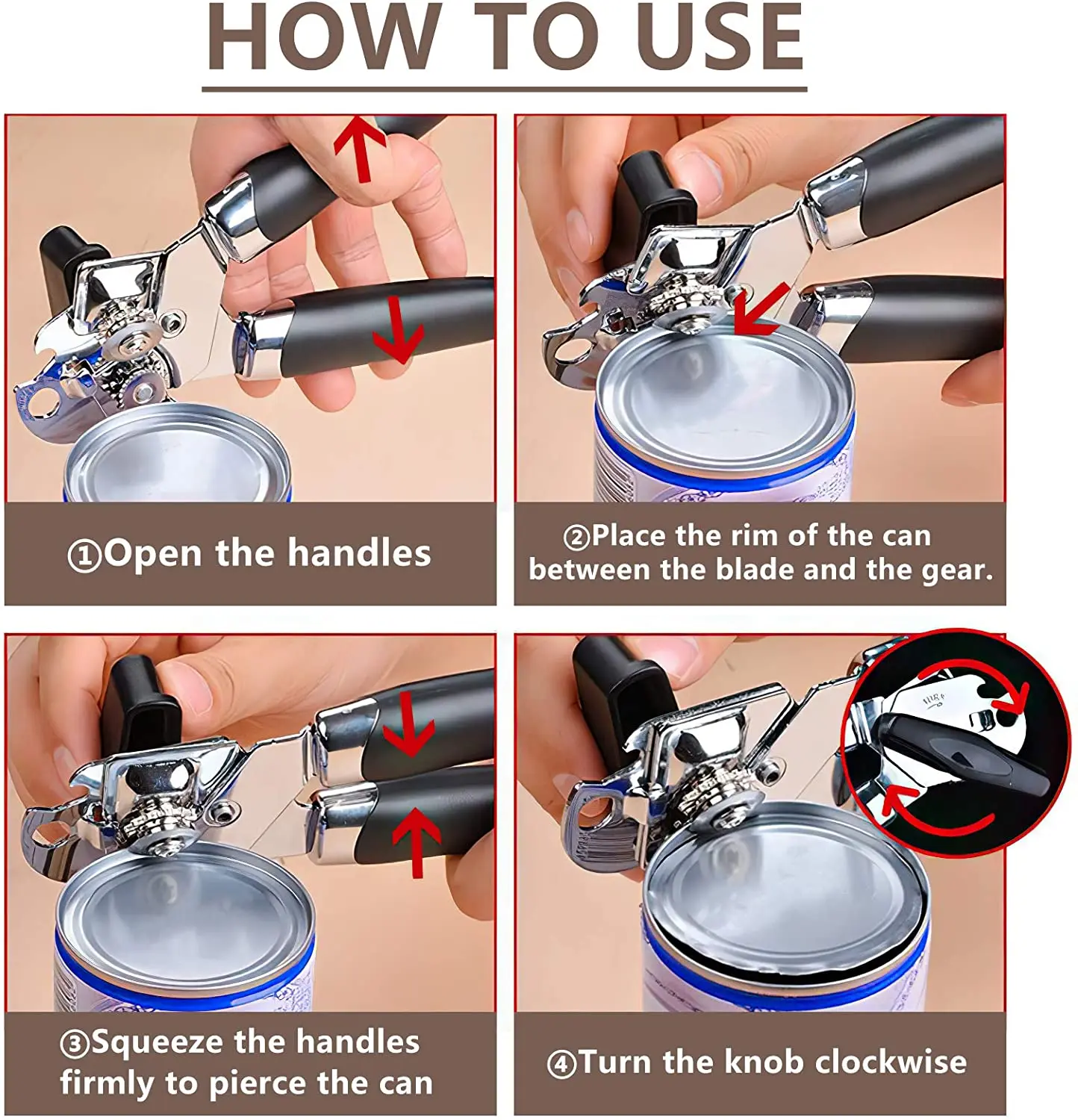 HOW TO USE

①Open the handles

②Place the rim of the can between the blade and the gear.

③Squeeze the handles firmly to pierce the can

④Turn the knob clockwise