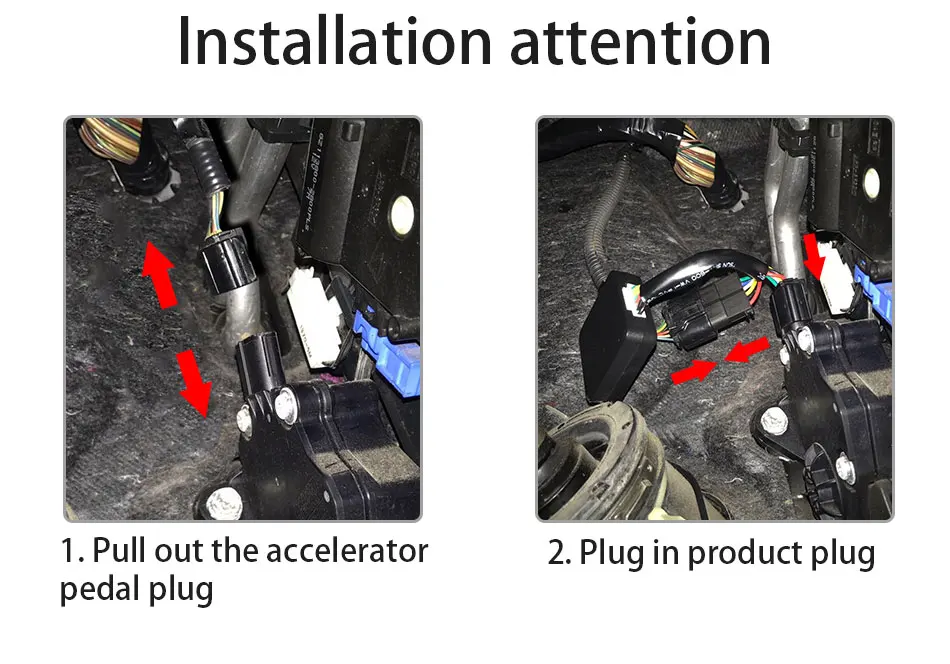 Installation attention

1. Pull out the accelerator pedal plug

2. Plug in product plug